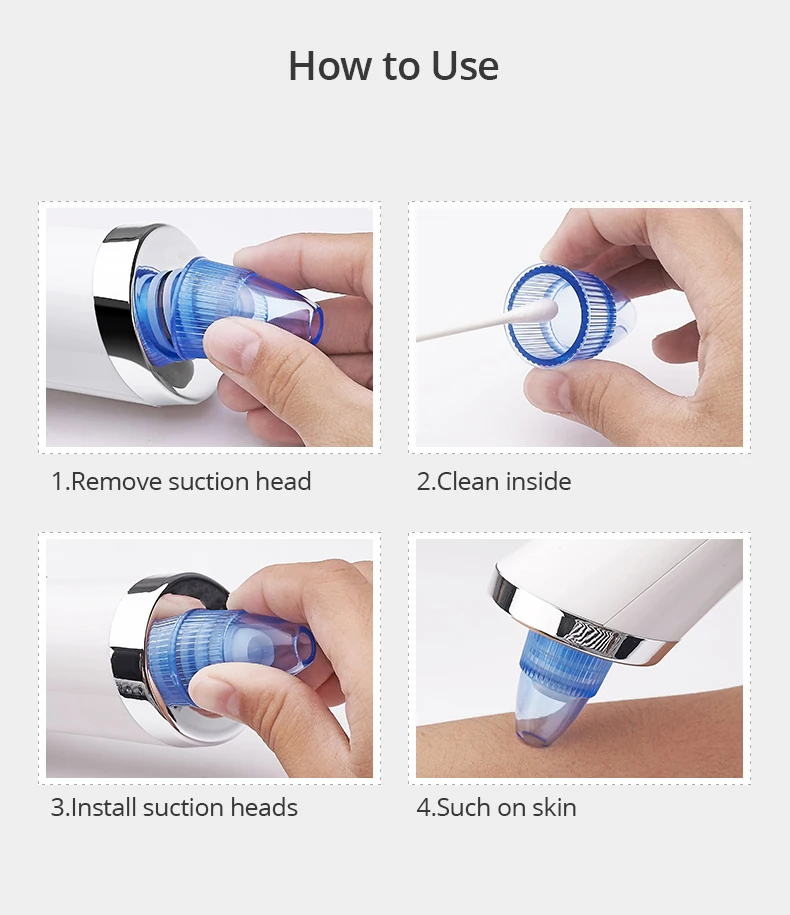 How to Use

1.Remove suction head

2.Clean inside

3.Install suction heads

4.Such on skin