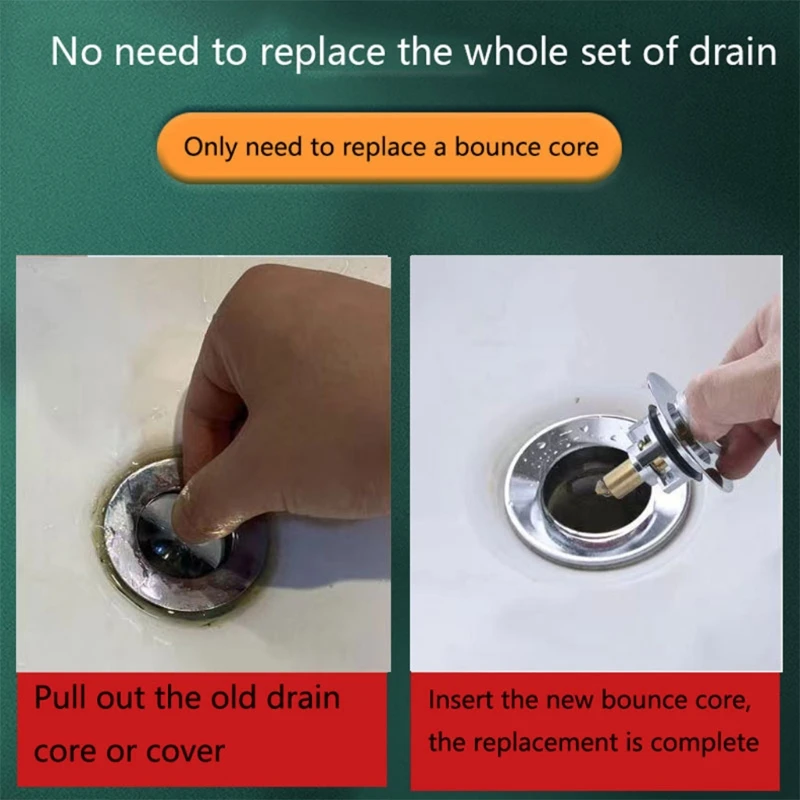 No need to replace the whole set of drain

Only need to replace a bounce core

Pull out the old drain core or cover

Insert the new bounce core, the replacement is complete