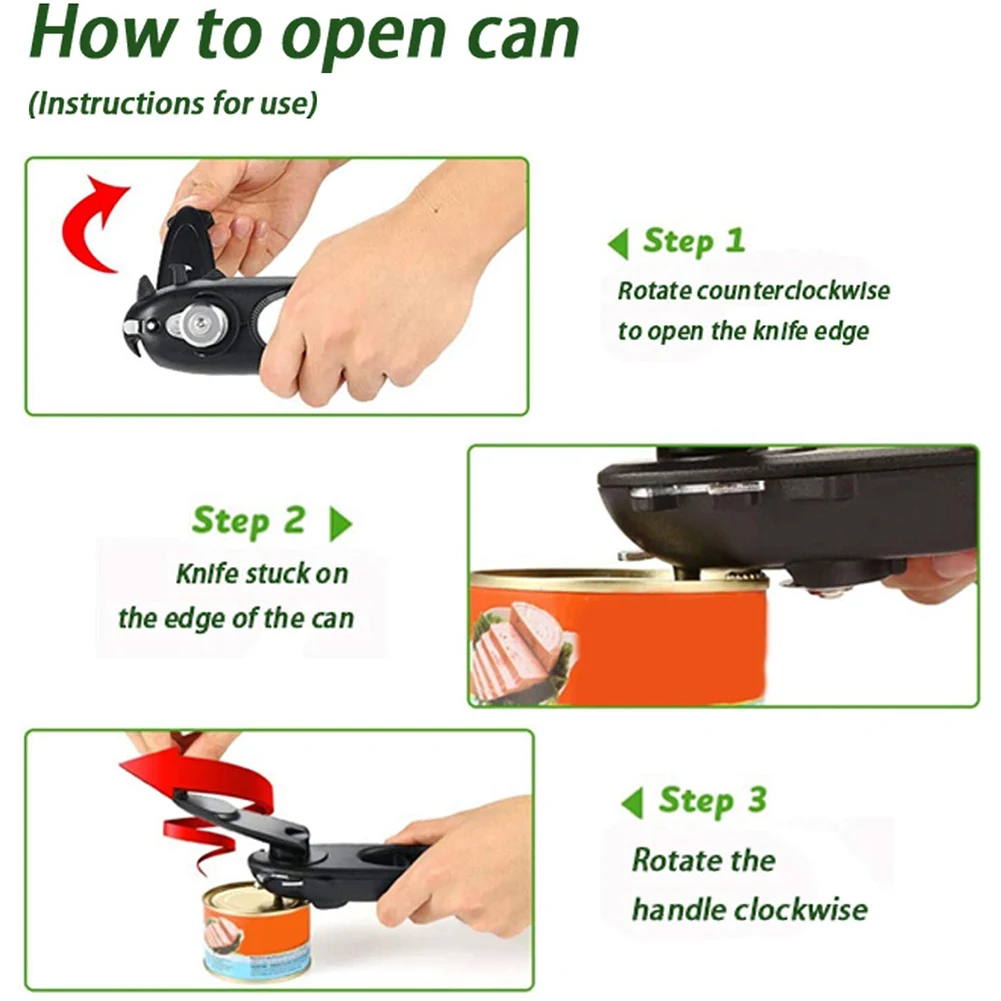 How to open can

(Instructions for use)

Step 1

Rotate counterclockwise to open the knife edge

Step 2

Knife stuck on the edge of the can

Step 3

Rotate the handle clockwise