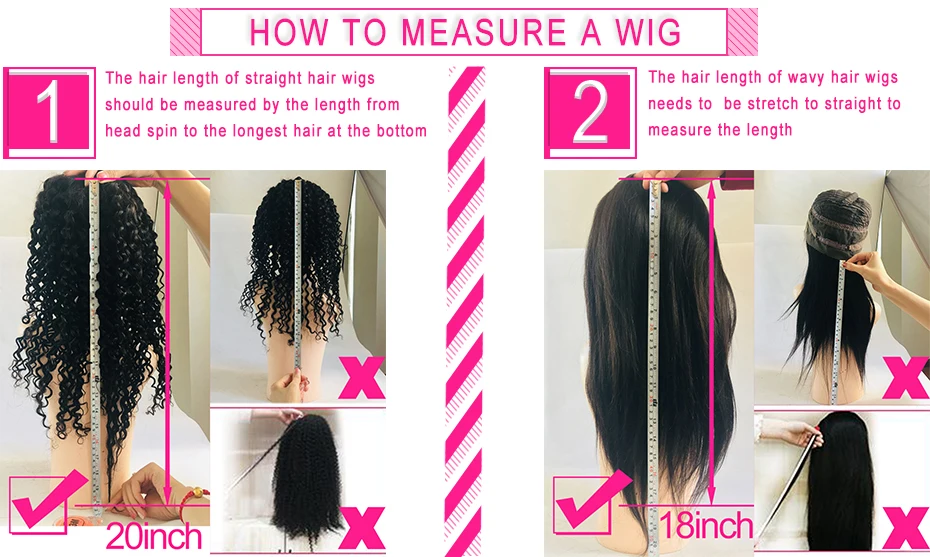 HOW TO MEASURE A WIG

1

The hair length of straight hair wigs should be measured by the length from head spin to the longest hair at the bottom

2

The hair length of wavy hair wigs needs to be stretch to straight to measure the length

20inch

18inch