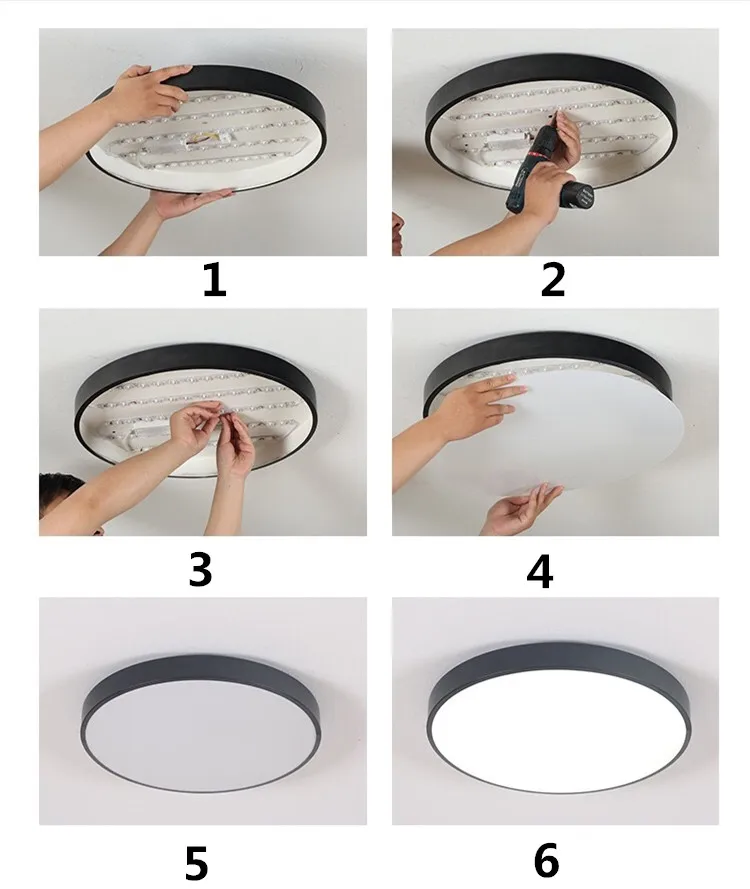 1
2
3
4
5
6