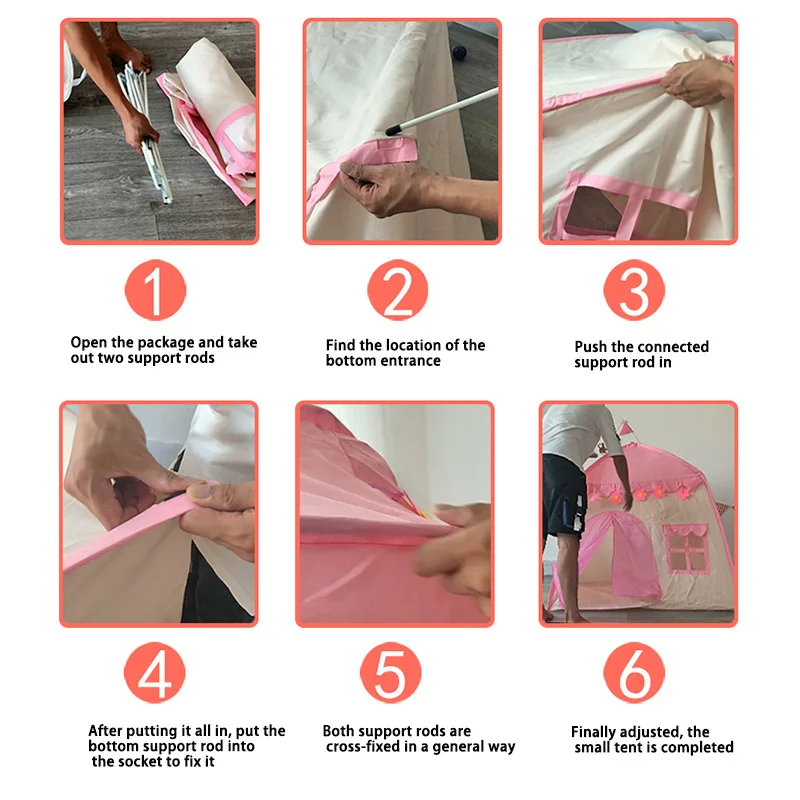 1

Open the package and take out two support rods

2

Find the location of the bottom entrance

3

Push the connected support rod in

4

After putting it all in, put the bottom support rod into the socket to fix it

5

Both support rods are cross-fixed in a general way

6

Finally adjusted, the small tent is completed