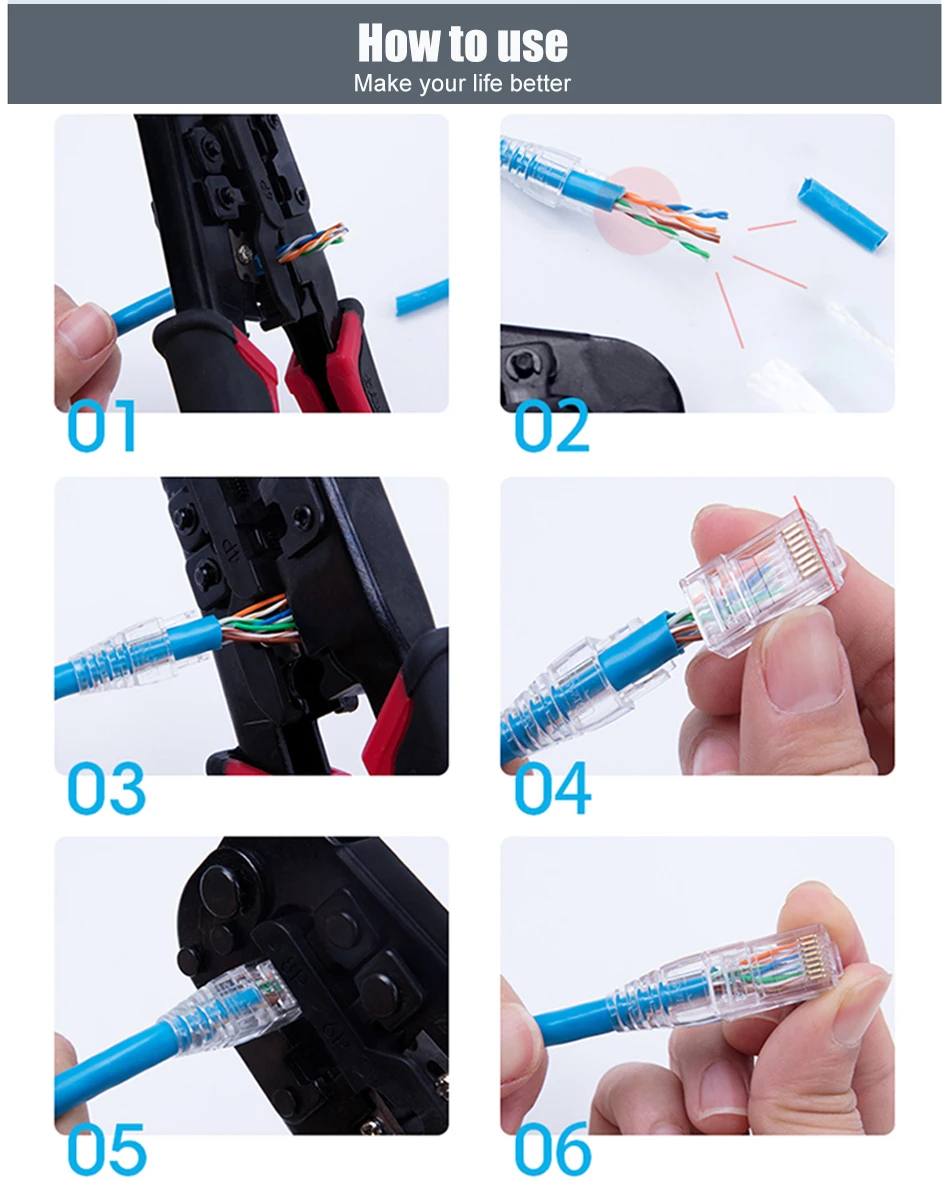 How to use
Make your life better

01

02

03

04

05

06