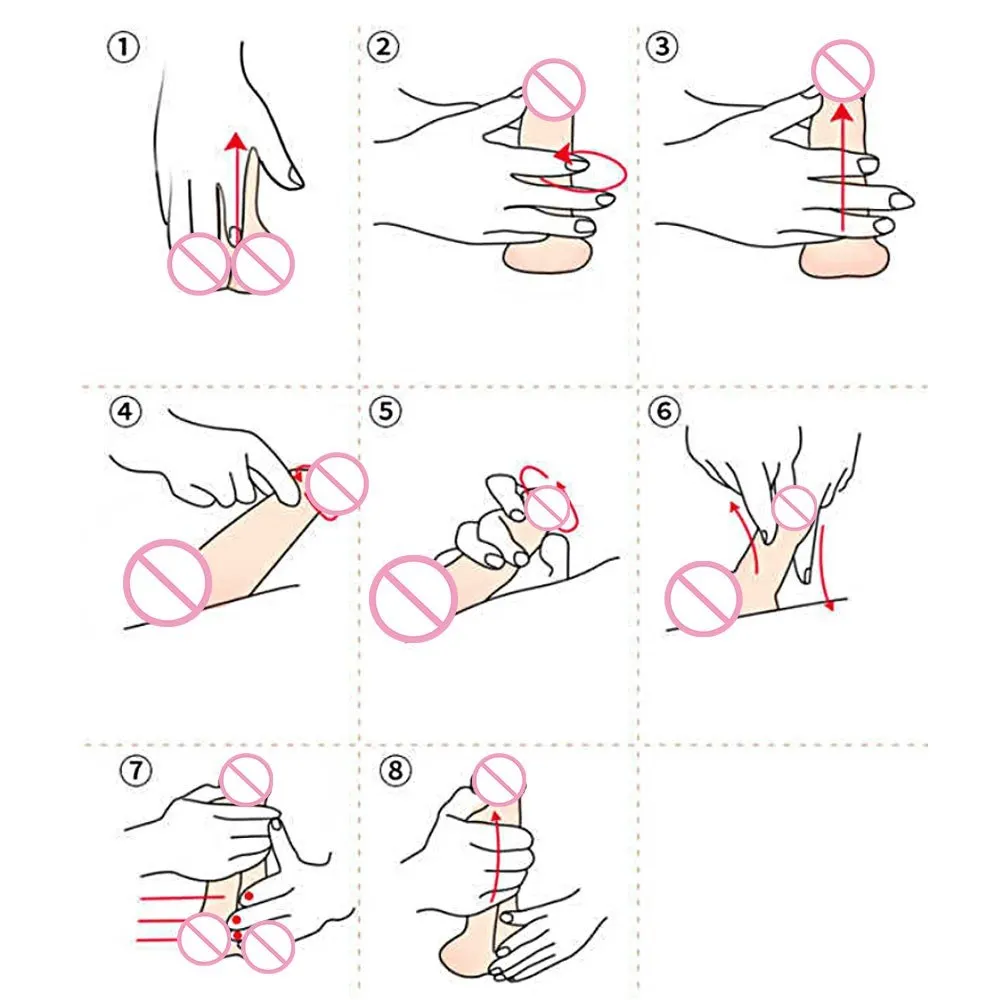 ①
②
③
④
⑤
⑥
⑦
⑧