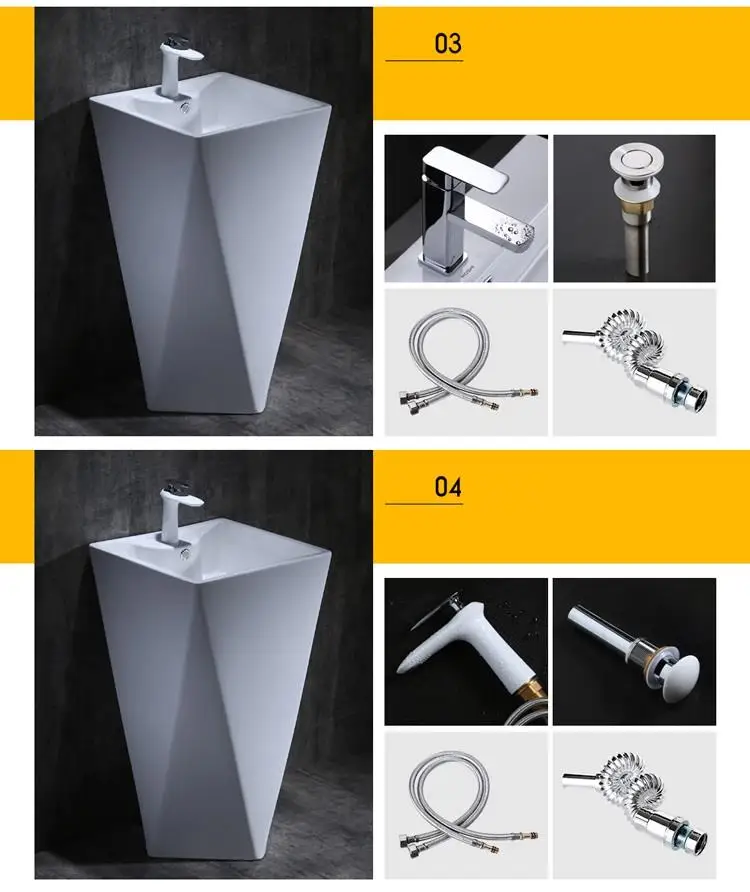 03

04