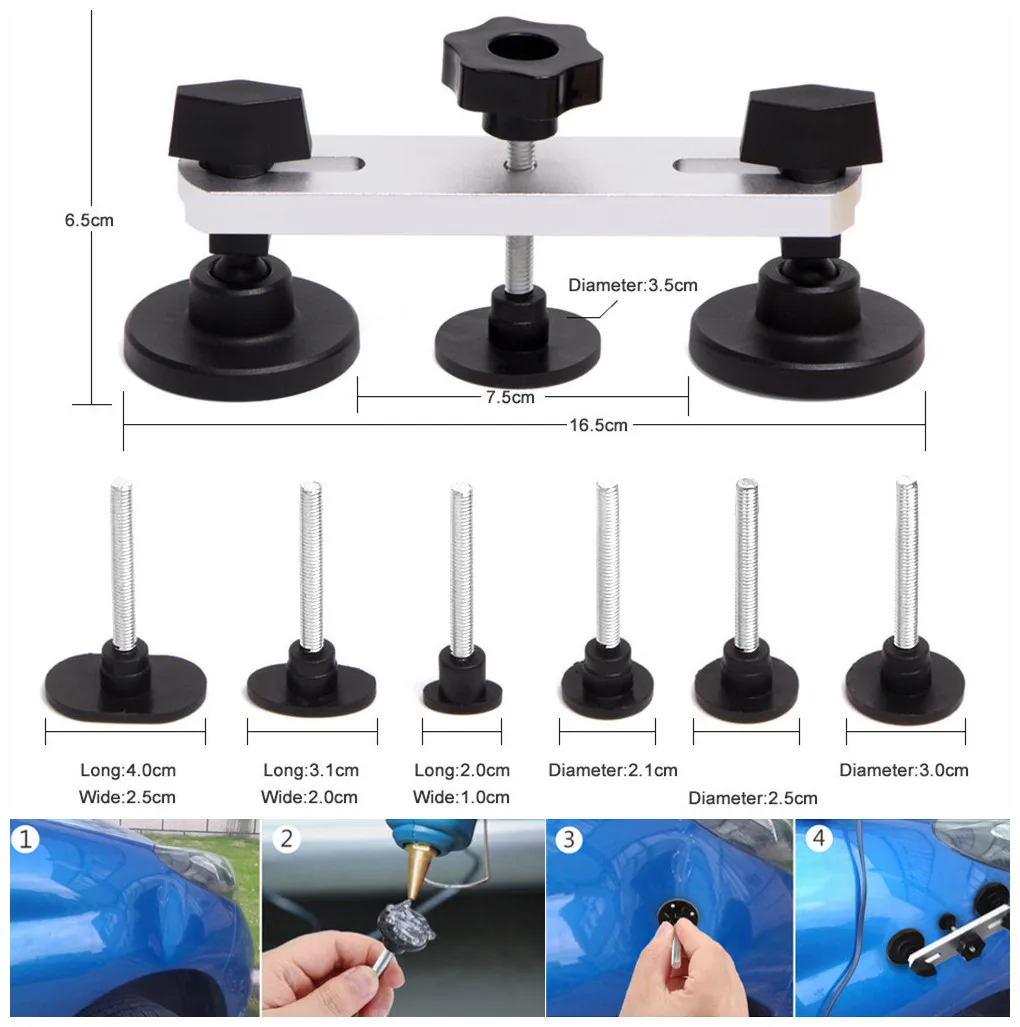 6.5cm

Diameter:3.5cm

7.5cm

16.5cm

Long:4.0cm
Wide:2.5cm

Long:3.1cm
Wide:2.0cm

Long:2.0cm
Wide:1.0cm

Diameter:2.1cm

Diameter:2.5cm

Diameter:3.0cm

1

2

3

4