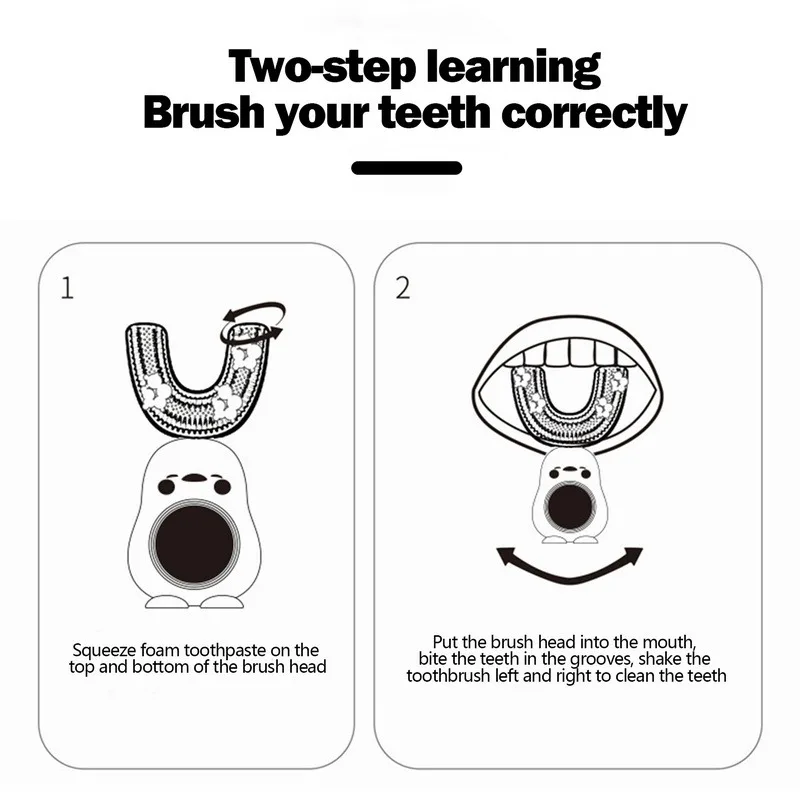 Two-step learning
Brush your teeth correctly

1

Squeeze foam toothpaste on the top and bottom of the brush head

2

Put the brush head into the mouth, bite the teeth in the grooves, shake the toothbrush left and right to clean the teeth