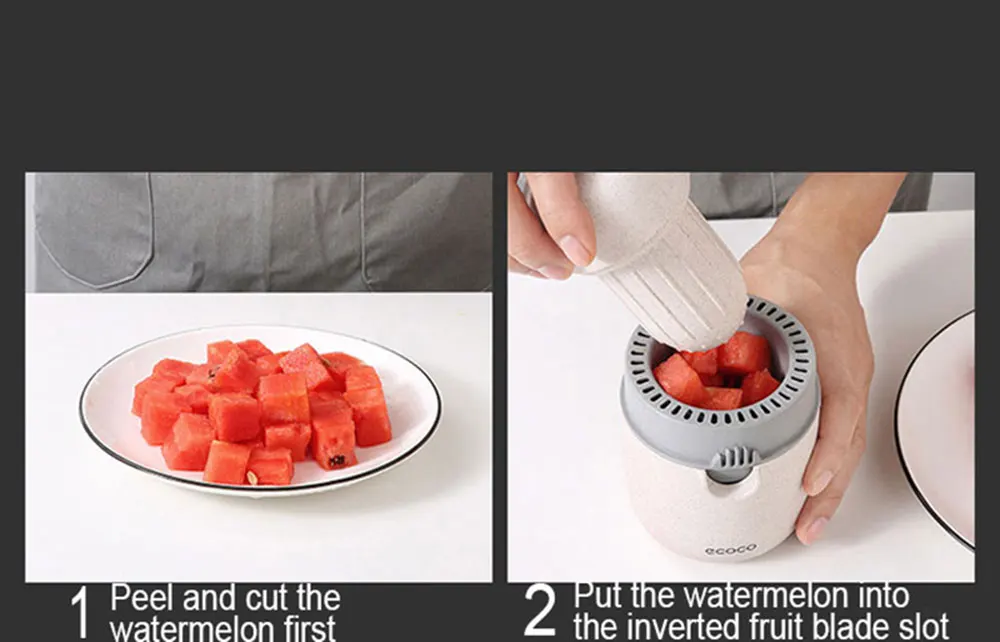 ecoco

1 Peel and cut the watermelon first

2 Put the watermelon into the inverted fruit blade slot