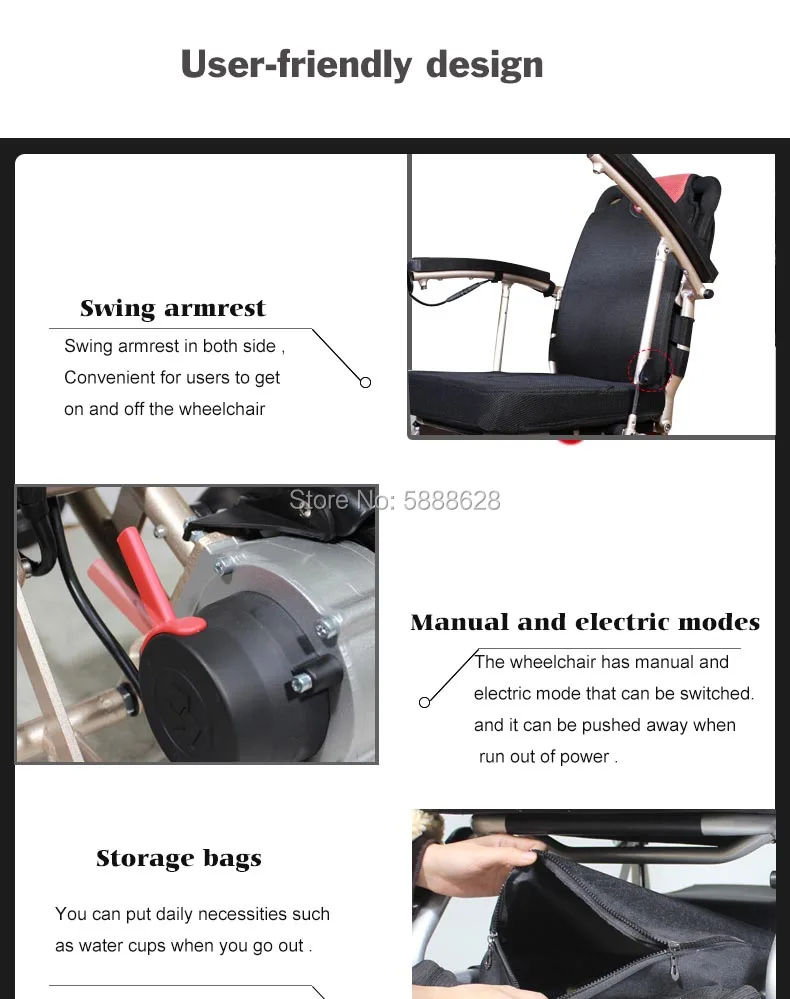 User-friendly design

Swing armrest

Swing armrest in both side , Convenient for users to get on and off the wheelchair

Store No: 5888628

Manual and electric modes

The wheelchair has manual and electric mode that can be switched. and it can be pushed away when run out of power .

Storage bags

You can put daily necessities such as water cups when you go out .