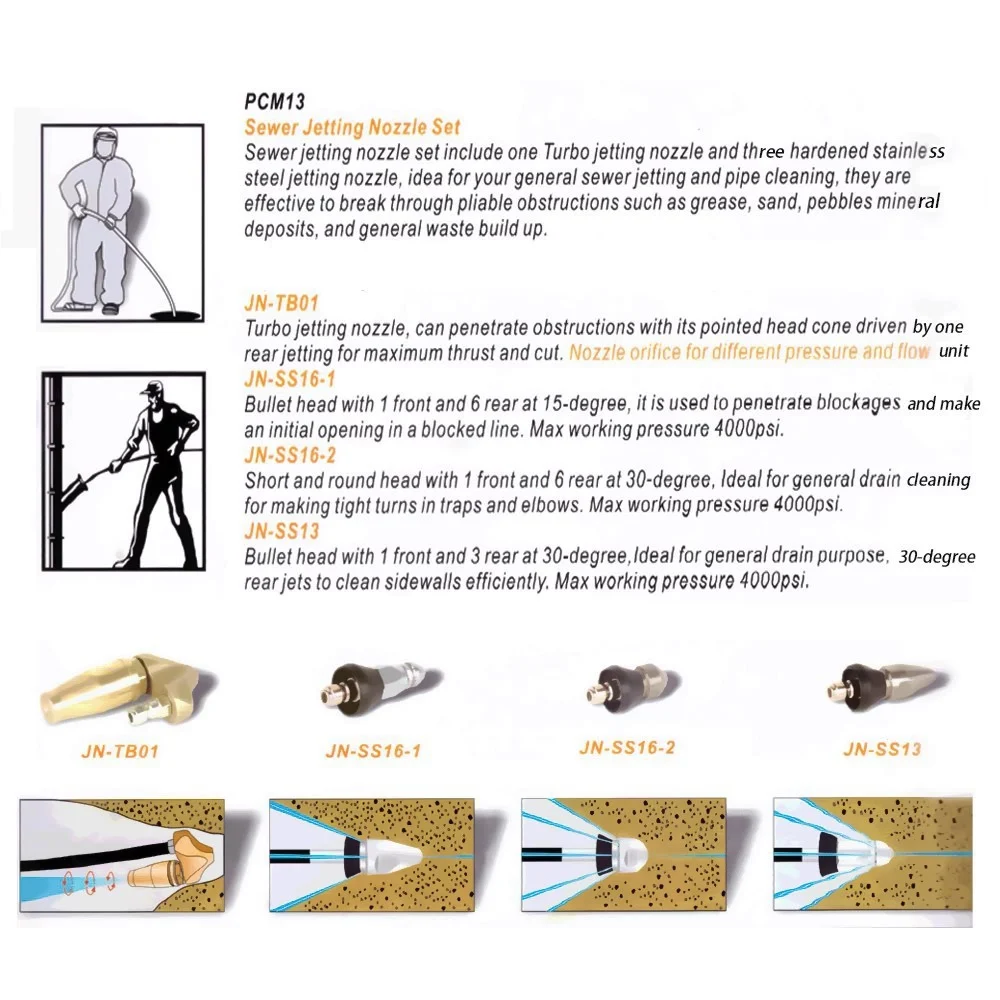 PCM13
Sewer Jetting Nozzle Set
Sewer jetting nozzle set include one Turbo jetting nozzle and three hardened stainless steel jetting nozzle, idea for your general sewer jetting and pipe cleaning, they are effective to break through pliable obstructions such as grease, sand, pebbles mineral deposits, and general waste build up.

JN-TB01
Turbo jetting nozzle, can penetrate obstructions with its pointed head cone driven by one rear jetting for maximum thrust and cut. Nozzle orifice for different pressure and flow unit
JN-SS16-1
Bullet head with 1 front and 6 rear at 15-degree, it is used to penetrate blockages and make an initial opening in a blocked line. Max working pressure 4000psi.
JN-SS16-2
Short and round head with 1 front and 6 rear at 30-degree, Ideal for general drain cleaning for making tight turns in traps and elbows. Max working pressure 4000psi.
JN-SS13
Bullet head with 1 front and 3 rear at 30-degree, Ideal for general drain purpose, 30-degree rear jets to clean sidewalls efficiently. Max working pressure 4000psi.

JN-TB01
JN-SS16-1
JN-SS16-2
JN-SS13