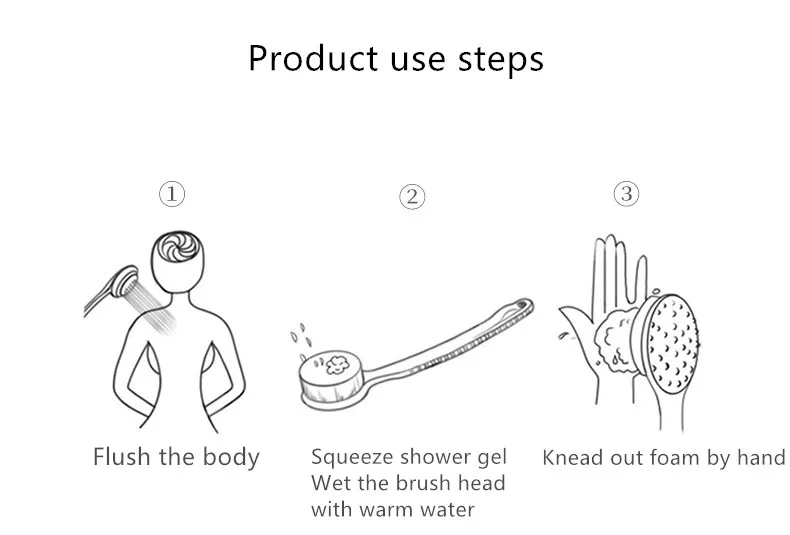 Product use steps

①

Flush the body

②

Squeeze shower gel
Wet the brush head
with warm water

③

Knead out foam by hand