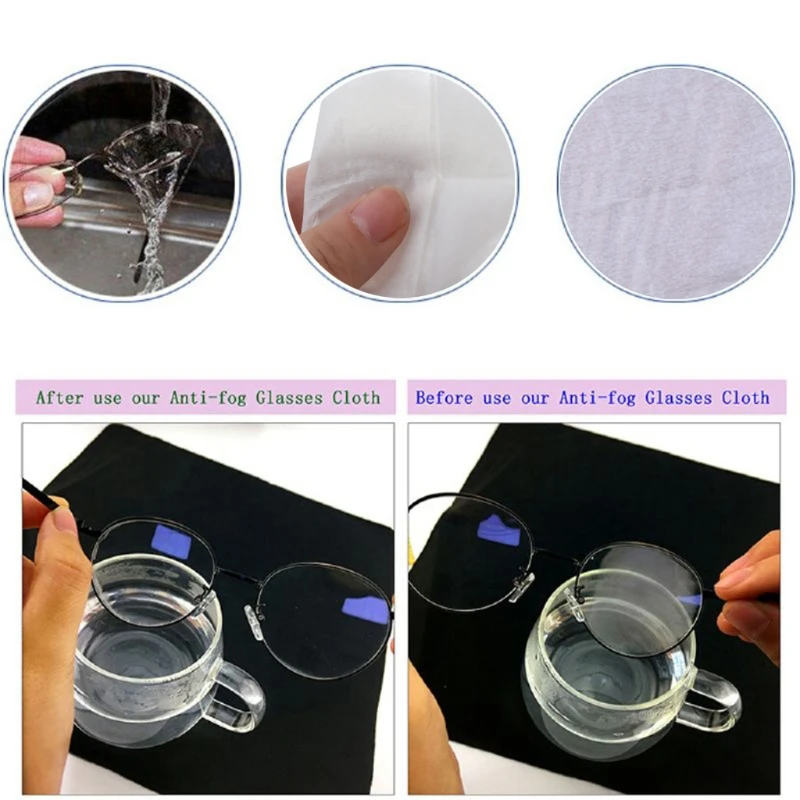 After use our Anti-fog Glasses Cloth

Before use our Anti-fog Glasses Cloth