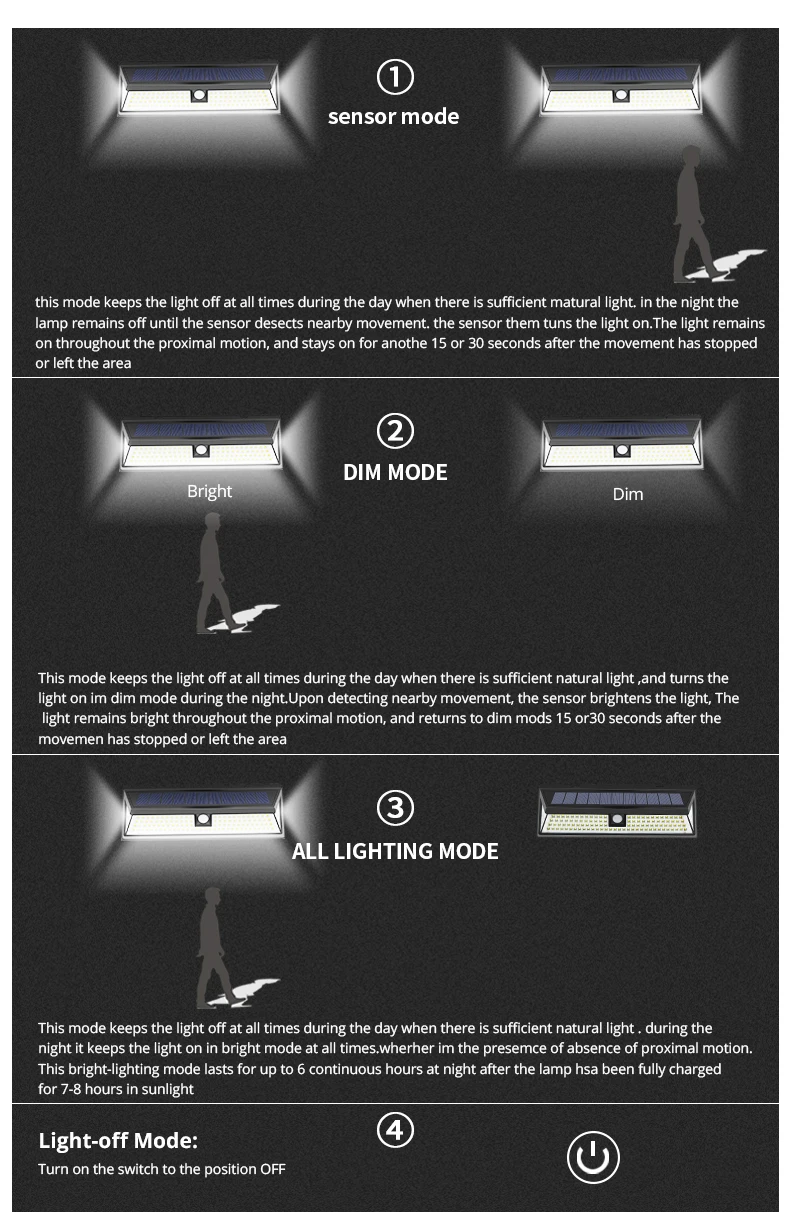 ①

sensor mode

this mode keeps the light off at all times during the day when there is sufficient matural light. in the night the lamp remains off until the sensor desects nearby movement. the sensor them tuns the light on.The light remains on throughout the proximal motion, and stays on for anothe 15 or 30 seconds after the movement has stopped or left the area

②

DIM MODE

Bright

Dim

This mode keeps the light off at all times during the day when there is sufficient natural light ,and turns the light on im dim mode during the night.Upon detecting nearby movement, the sensor brightens the light, The light remains bright throughout the proximal motion, and returns to dim mods 15 or30 seconds after the movemen has stopped or left the area

③

ALL LIGHTING MODE

This mode keeps the light off at all times during the day when there is sufficient natural light . during the night it keeps the light on in bright mode at all times.wherher im the presemce of absence of proximal motion. This bright-lighting mode lasts for up to 6 continuous hours at night after the lamp hsa been fully charged for 7-8 hours in sunlight

④

Light-off Mode:

Turn on the switch to the position OFF