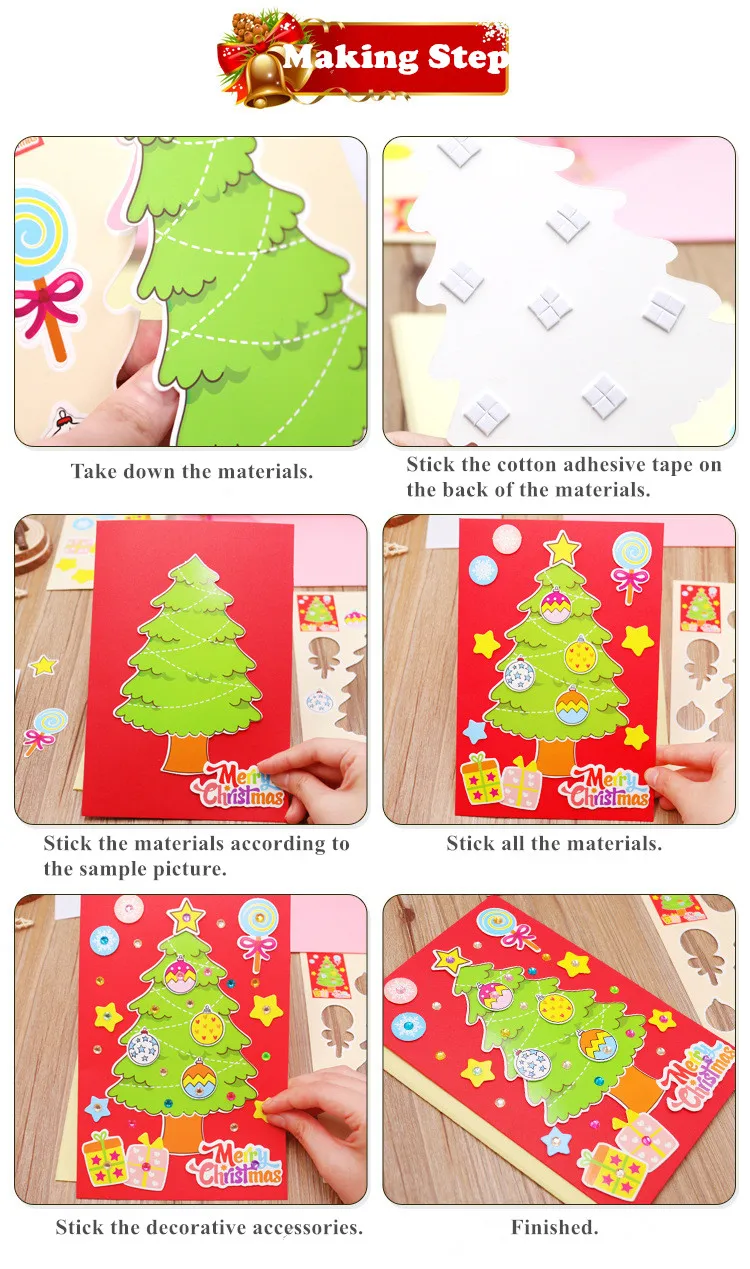 Making Step

Take down the materials.

Stick the cotton adhesive tape on the back of the materials.

Merry Christmas

Stick the materials according to the sample picture.

Merry Christmas

Stick all the materials.

Merry Christmas

Stick the decorative accessories.

Merry Christmas

Finished.