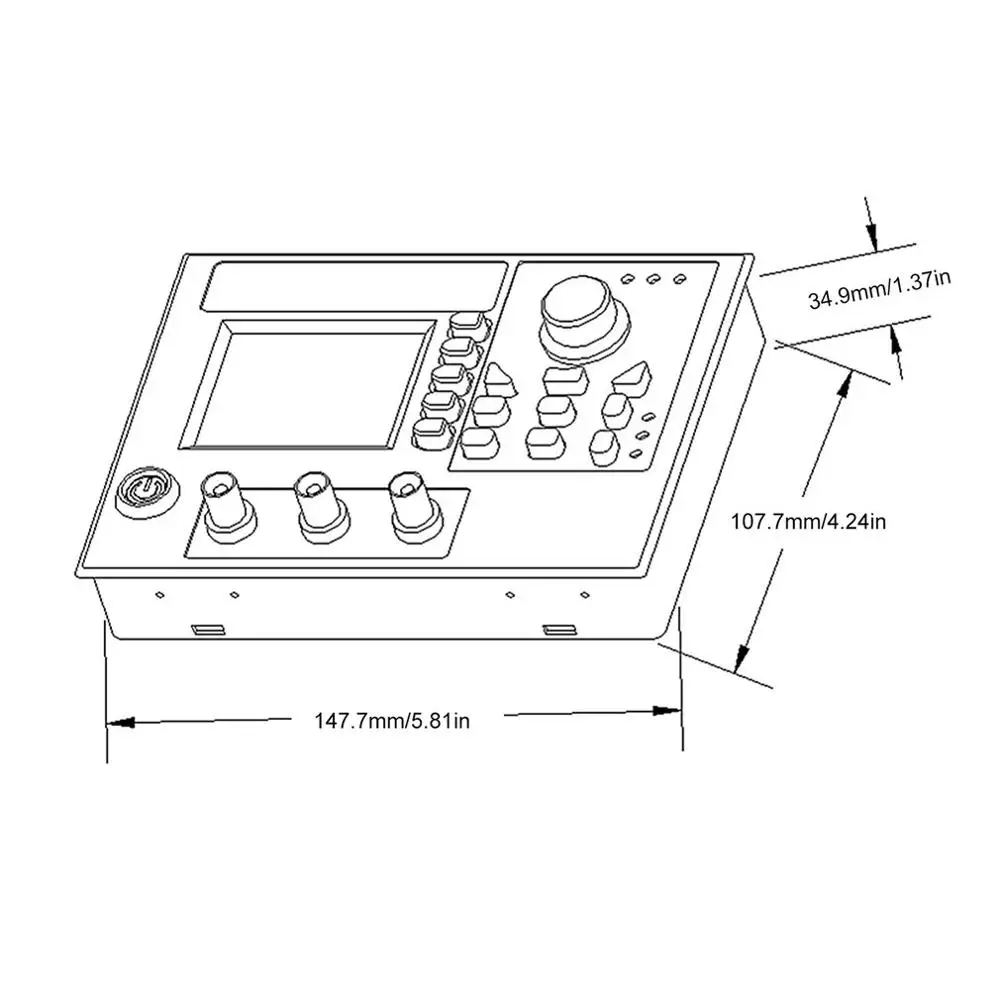 34.9mm/1.37in

107.7mm/4.24in

147.7mm/5.81in