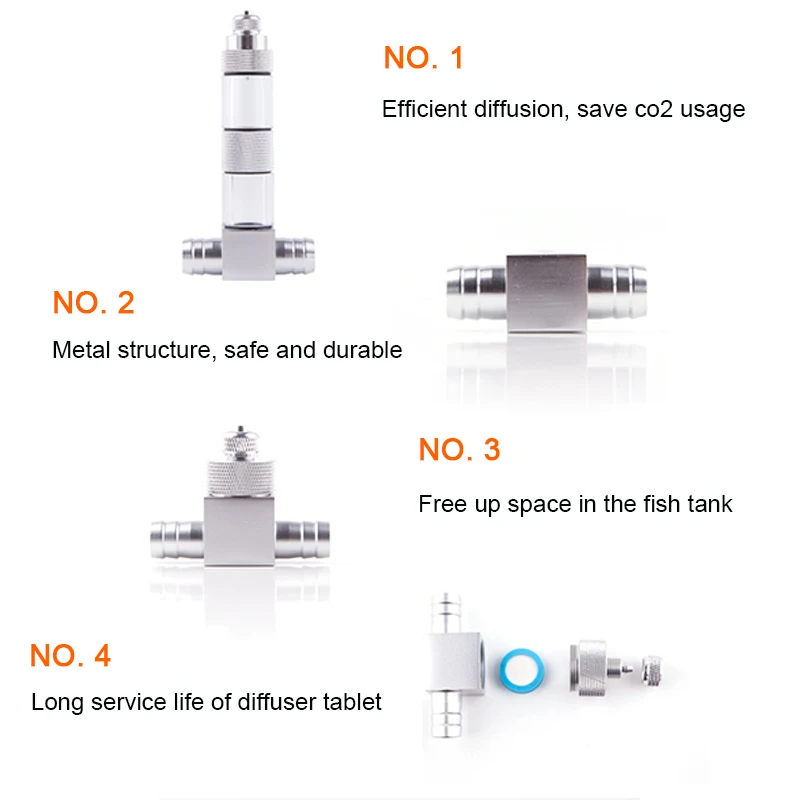 NO. 1

Efficient diffusion, save co2 usage

NO. 2

Metal structure, safe and durable

NO. 3

Free up space in the fish tank

NO. 4

Long service life of diffuser tablet