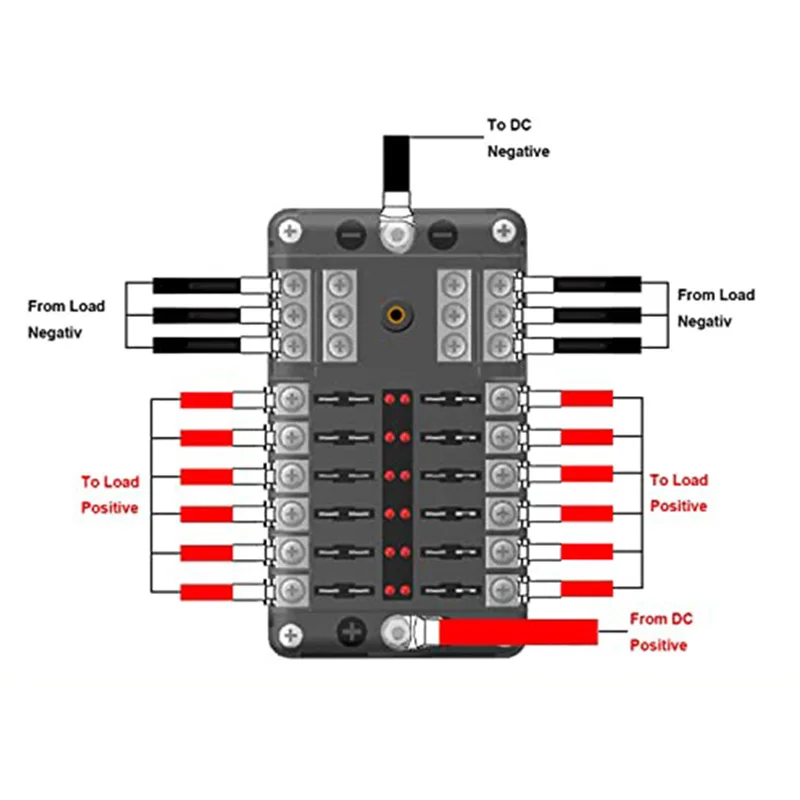 To DC Negative

From Load Negativ

From Load Negativ

To Load Positive

To Load Positive

From DC Positive