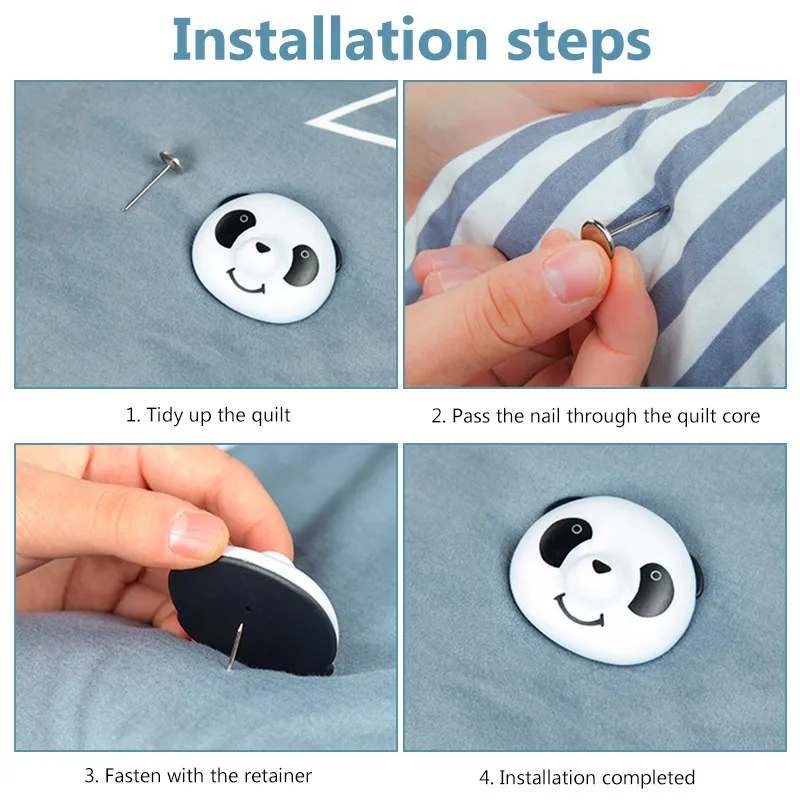 Installation steps

1. Tidy up the quilt

2. Pass the nail through the quilt core

3. Fasten with the retainer

4. Installation completed