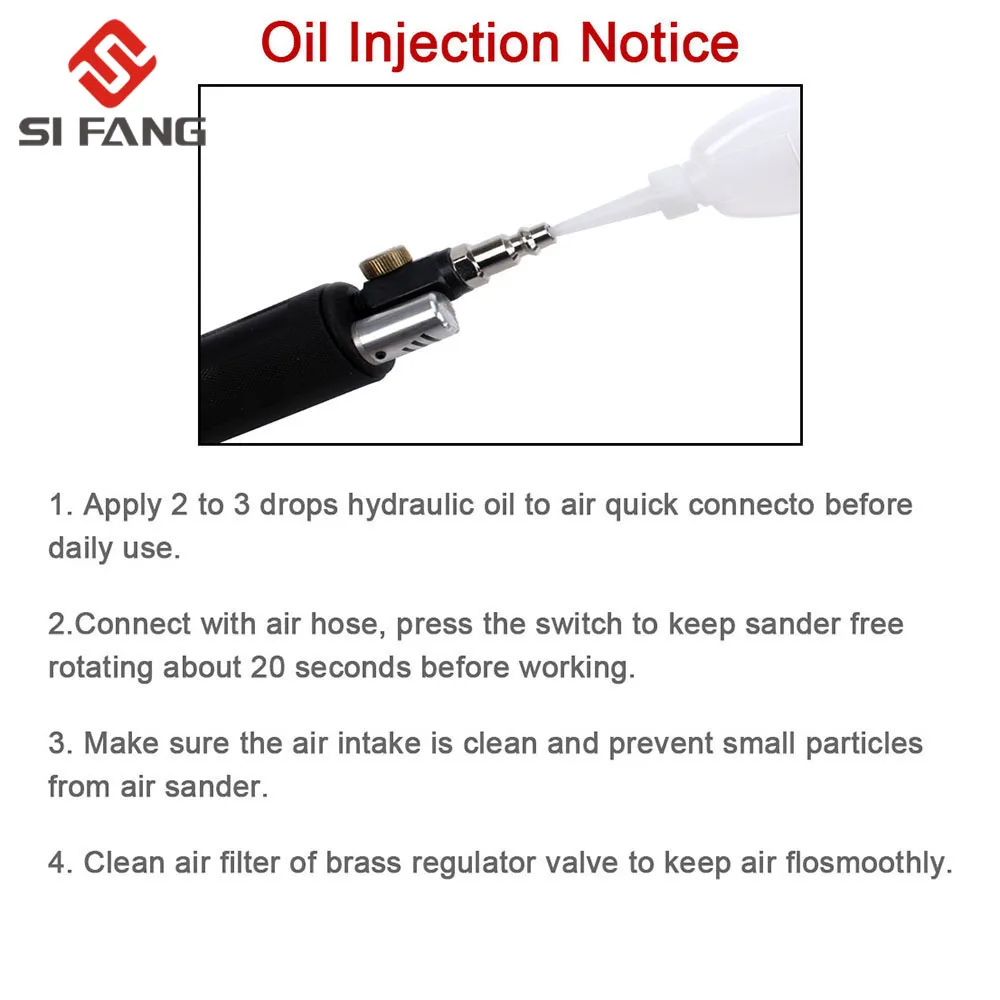 SI FANG

Oil Injection Notice

1. Apply 2 to 3 drops hydraulic oil to air quick connecto before daily use.

2.Connect with air hose, press the switch to keep sander free rotating about 20 seconds before working.

3. Make sure the air intake is clean and prevent small particles from air sander.

4. Clean air filter of brass regulator valve to keep air flosmoothly.