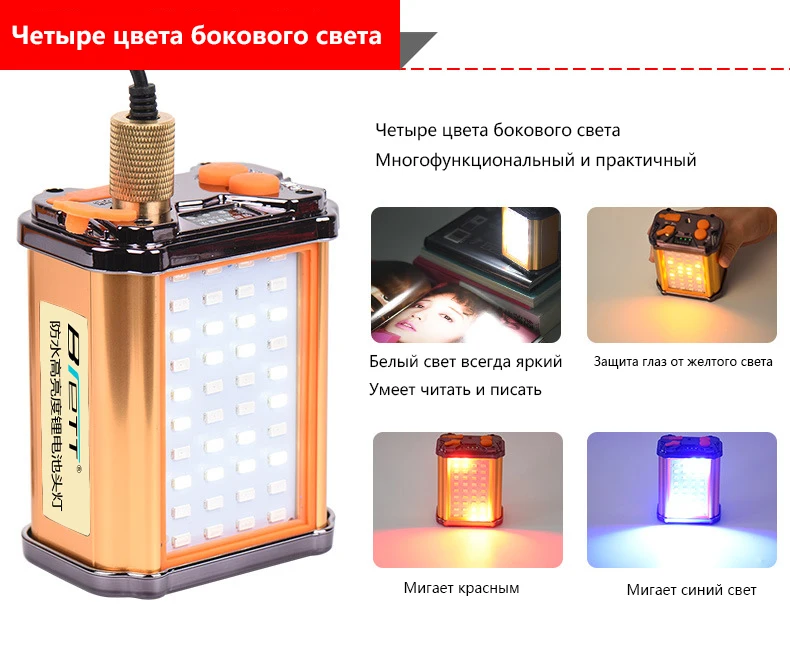 Четыре цвета бокового света

Четыре цвета бокового света
Многофункциональный и практичный

BIETT®
防水高亮度锂电池头灯

Белый свет всегда яркий
Умеет читать и писать

Защита глаз от желтого света

Мигает красным

Мигает синий свет