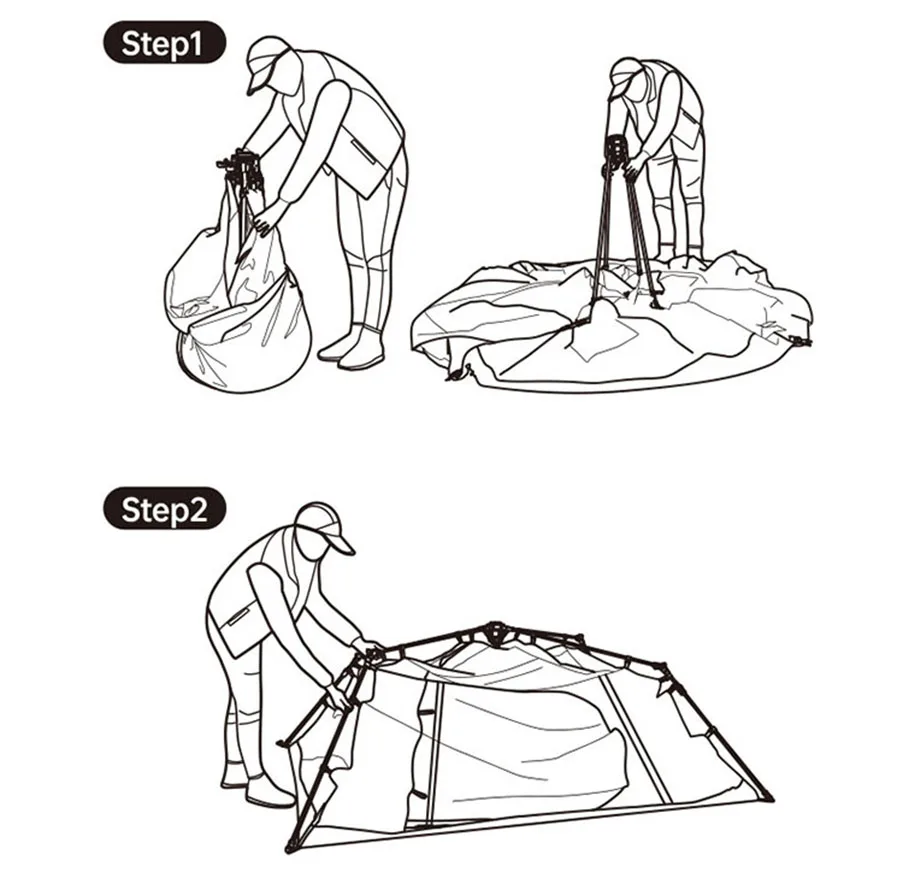 Step1

Step2