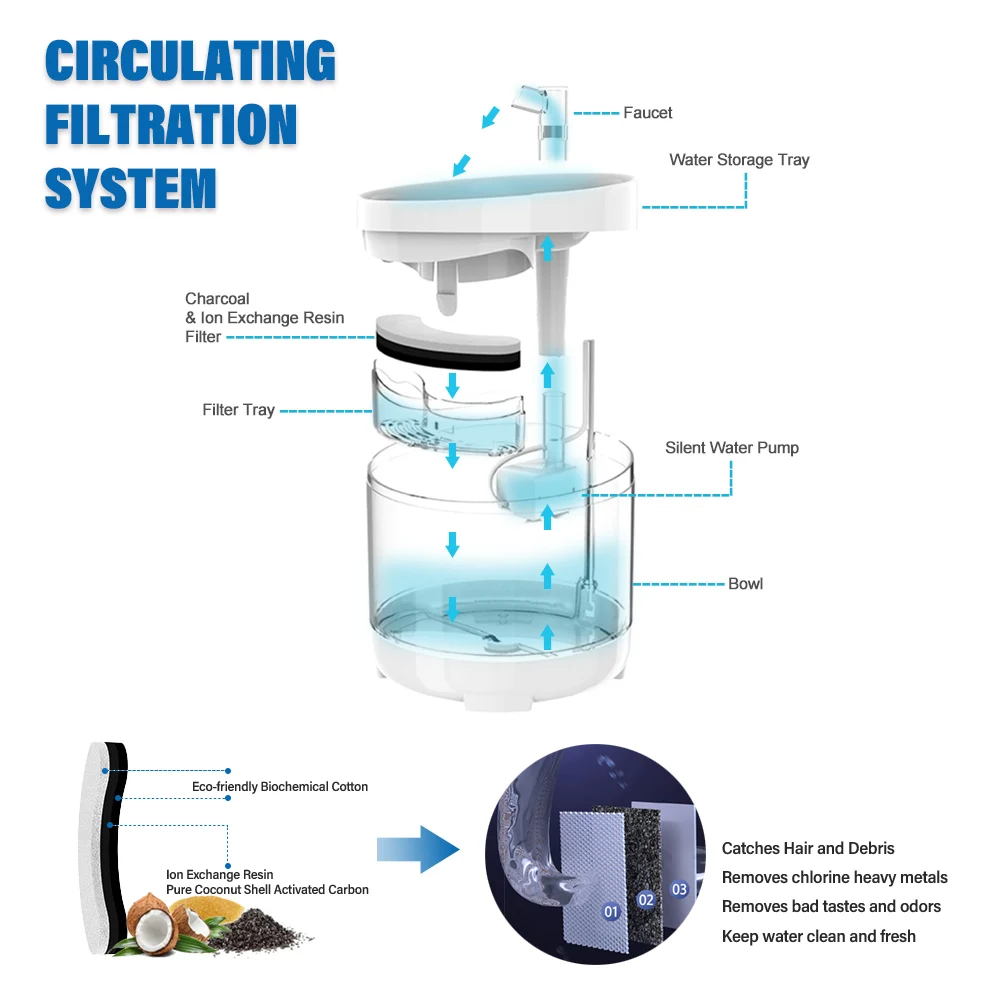 CIRCULATING FILTRATION SYSTEM

Faucet

Water Storage Tray

Charcoal & Ion Exchange Resin Filter

Filter Tray

Silent Water Pump

Bowl

Eco-friendly Biochemical Cotton

Ion Exchange Resin
Pure Coconut Shell Activated Carbon

01
02
03

Catches Hair and Debris
Removes chlorine heavy metals
Removes bad tastes and odors
Keep water clean and fresh