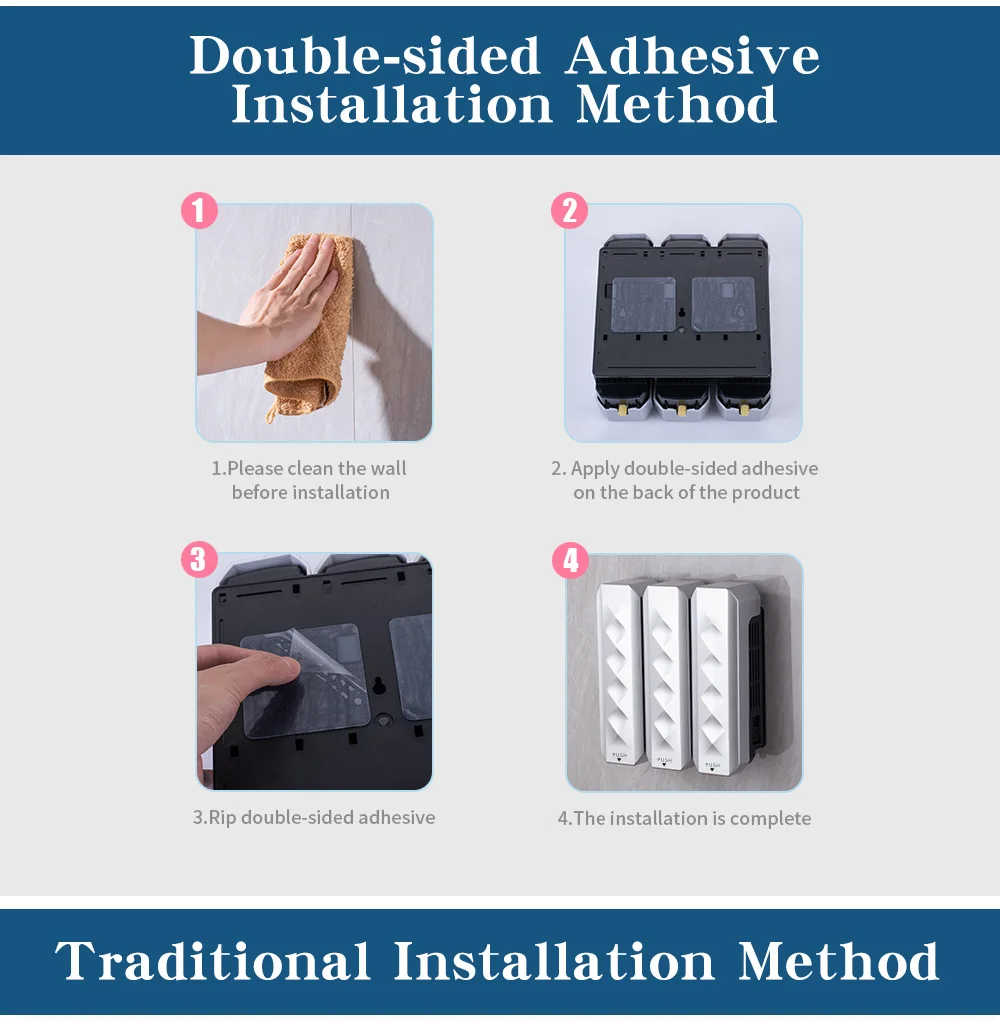 Double-sided Adhesive Installation Method

1

1.Please clean the wall before installation

2

2. Apply double-sided adhesive on the back of the product

3

3.Rip double-sided adhesive

4

PUSH

PUSH

PUSH

4.The installation is complete

Traditional Installation Method