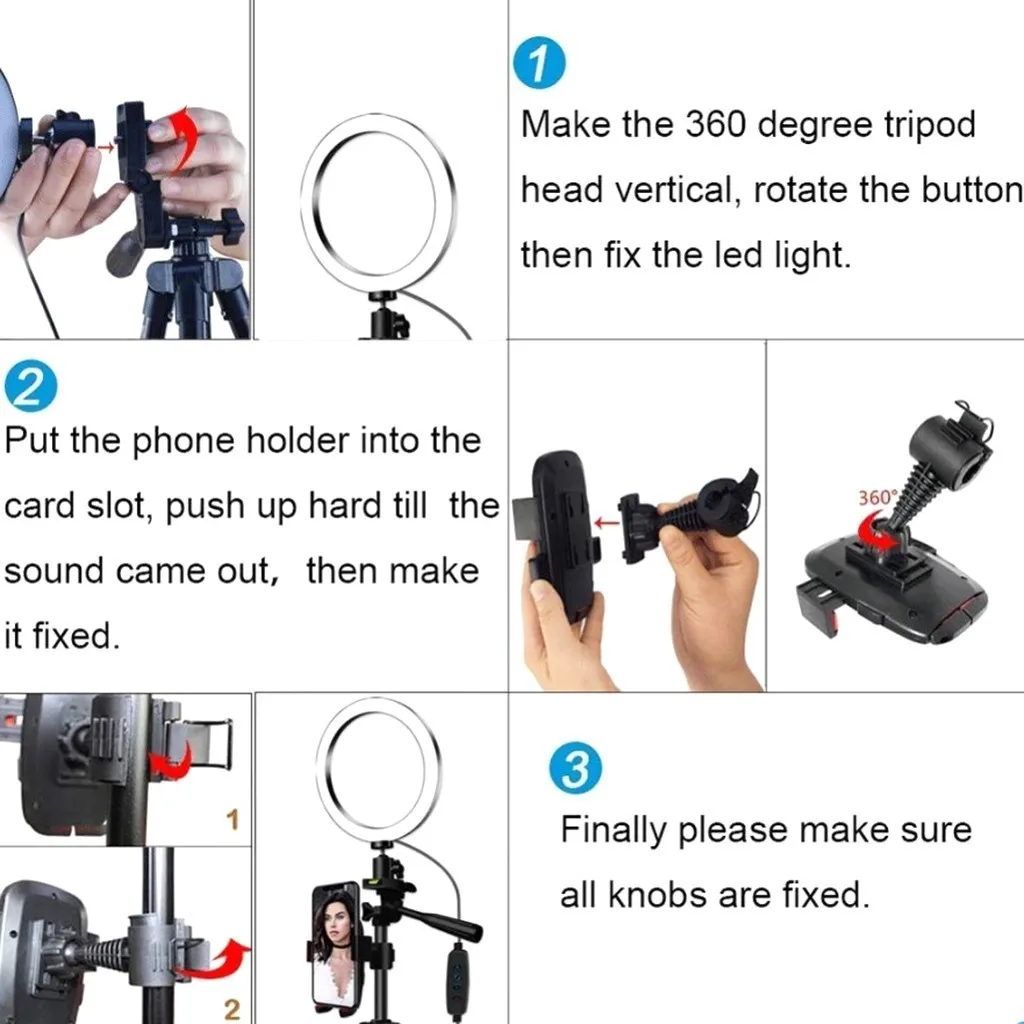 1

Make the 360 degree tripod head vertical, rotate the button then fix the led light.

2

Put the phone holder into the card slot, push up hard till the sound came out, then make it fixed.

360°

1

2

3

Finally please make sure all knobs are fixed.