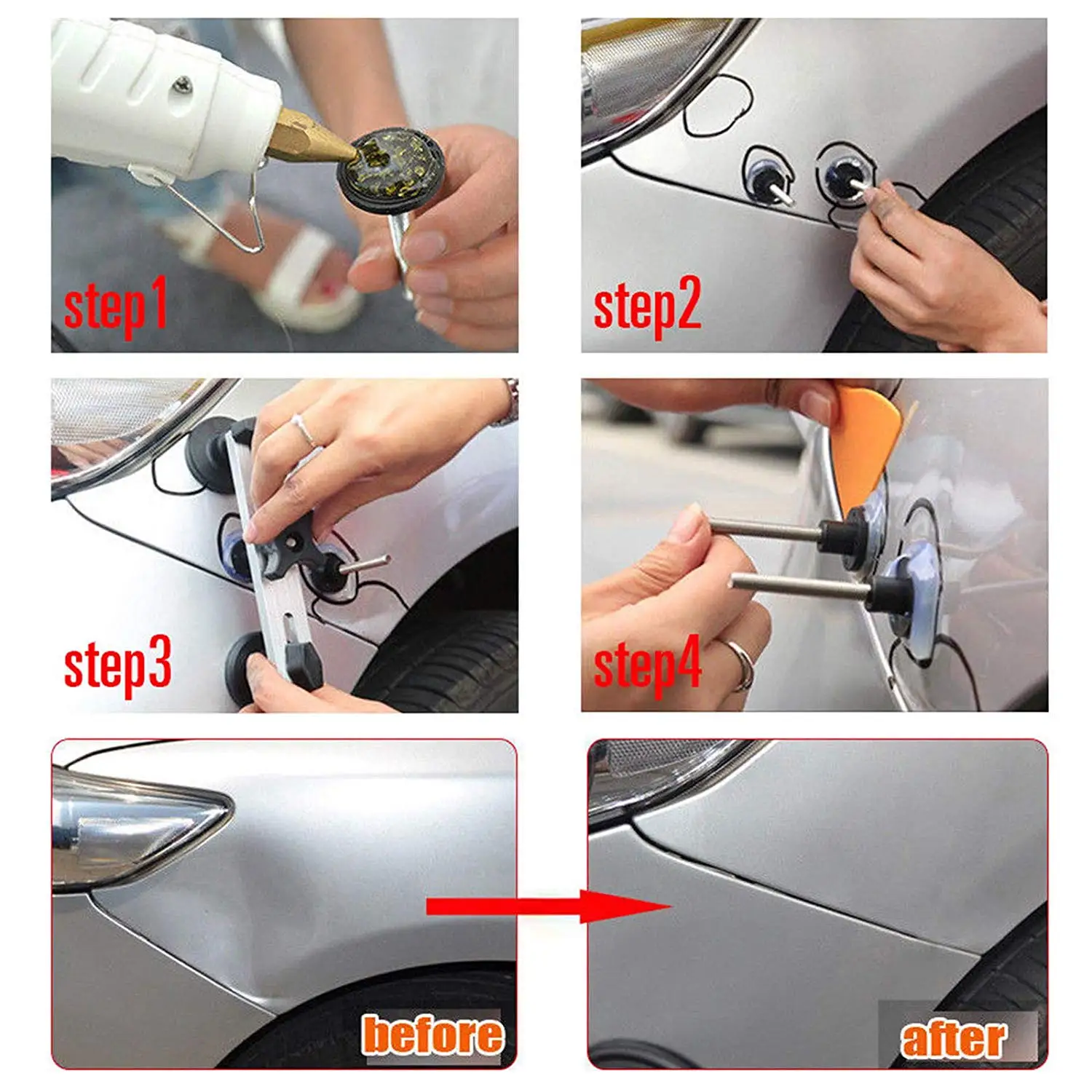 step1

step2

step3

step4

before

after