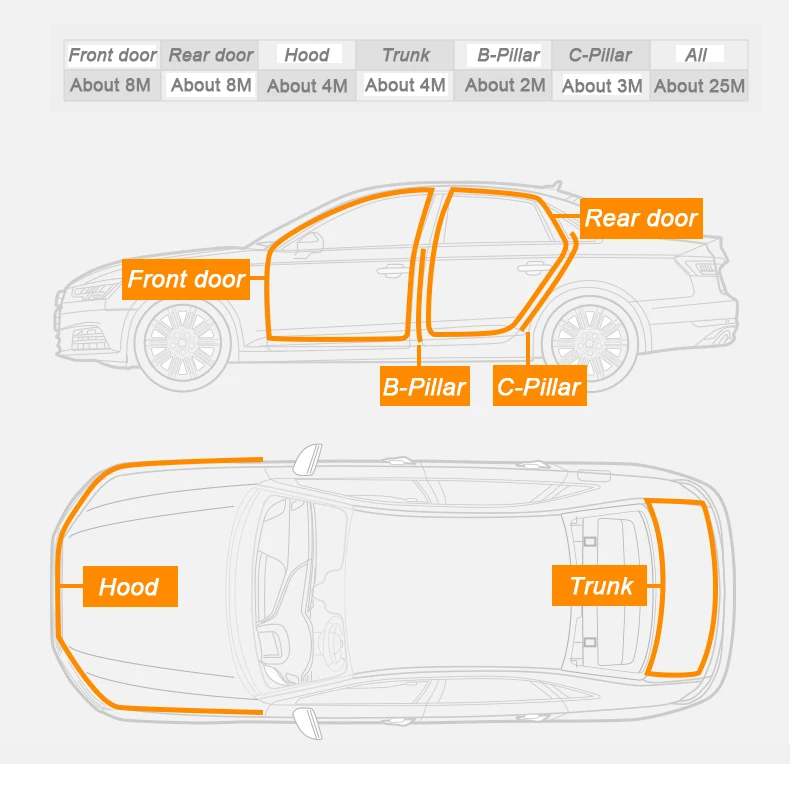 | Front door | Rear door | Hood | Trunk | B-Pillar | C-Pillar | All |
|---|---|---|---|---|---|---|
| About 8M | About 8M | About 4M | About 4M | About 2M | About 3M | About 25M |

Rear door

Front door

B-Pillar

C-Pillar

Hood

Trunk