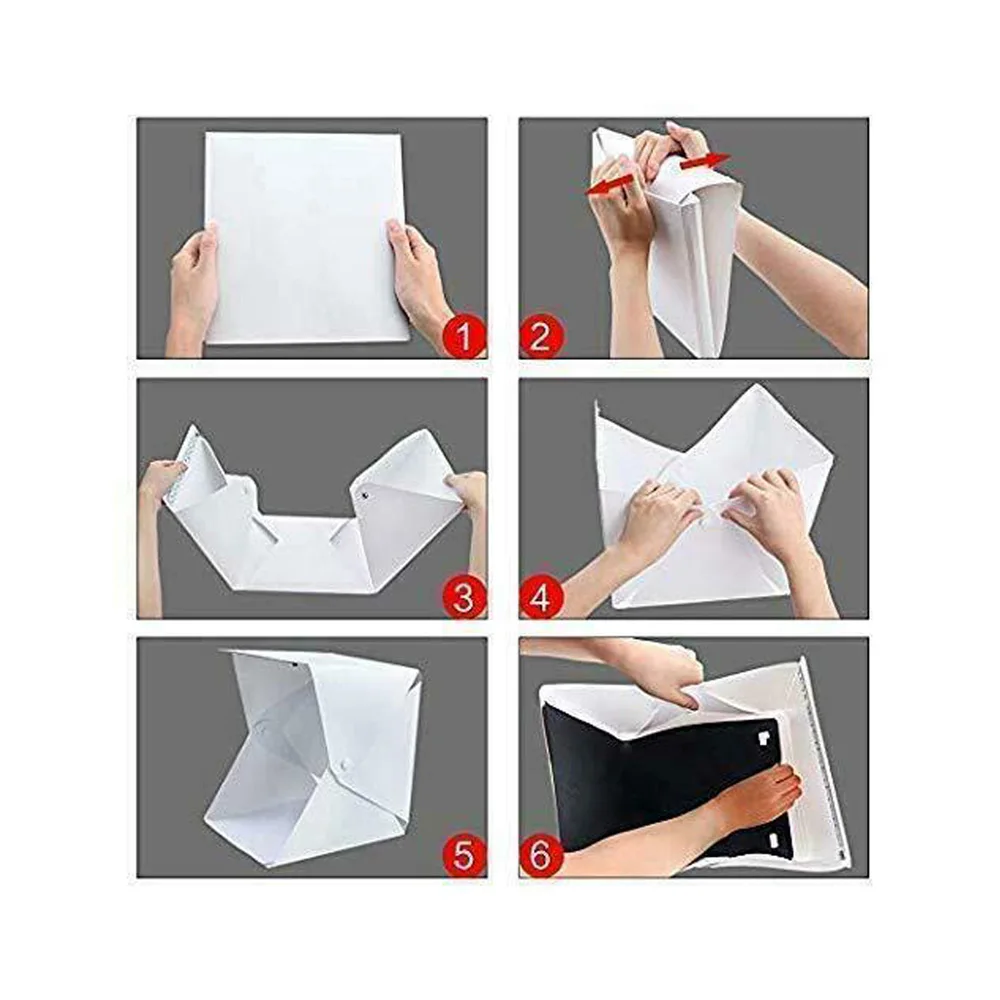 1
2
3
4
5
6