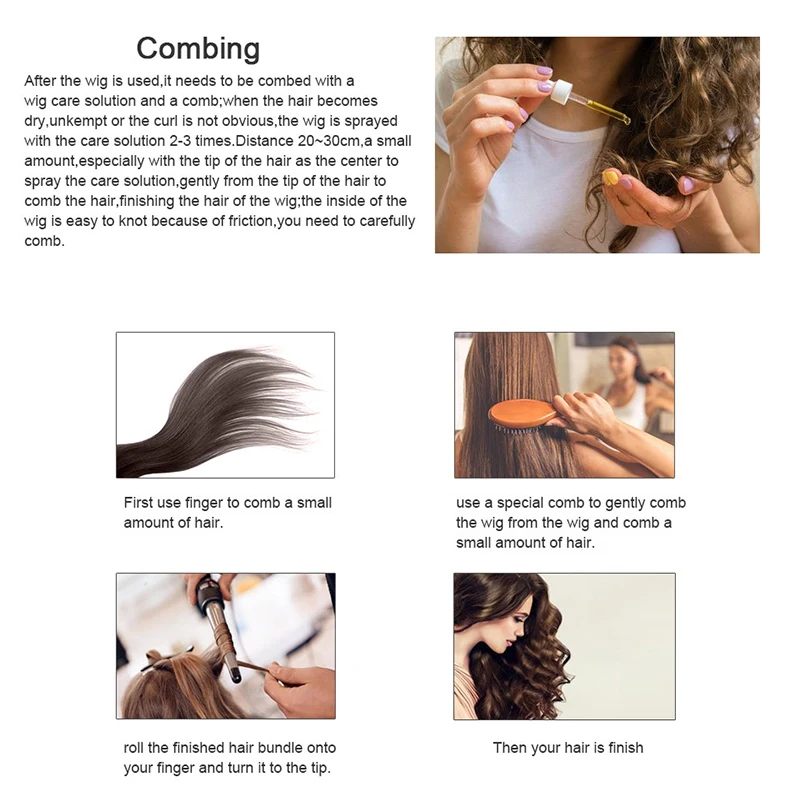 Combing

After the wig is used,it needs to be combed with a wig care solution and a comb;when the hair becomes dry,unkempt or the curl is not obvious,the wig is sprayed with the care solution 2-3 times.Distance 20~30cm,a small amount,especially with the tip of the hair as the center to spray the care solution,gently from the tip of the hair to comb the hair,finishing the hair of the wig;the inside of the wig is easy to knot because of friction,you need to carefully comb.

First use finger to comb a small amount of hair.

use a special comb to gently comb the wig from the wig and comb a small amount of hair.

roll the finished hair bundle onto your finger and turn it to the tip.

Then your hair is finish