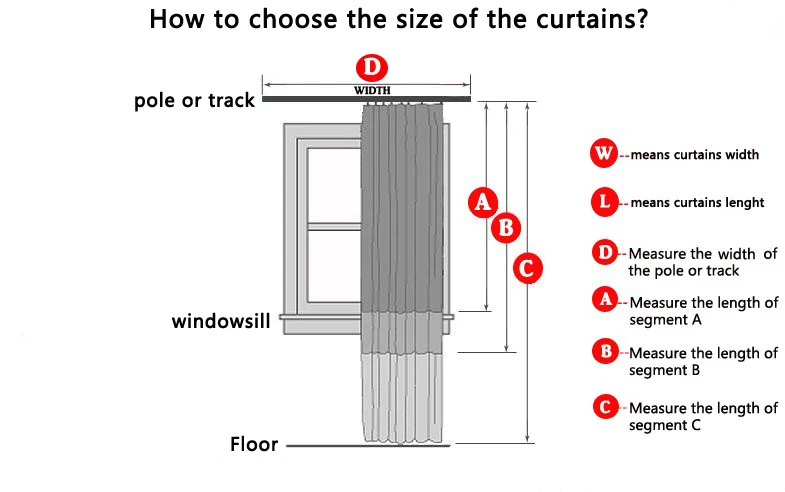 How to choose the size of the curtains?

D
WIDTH
pole or track

A
B
C

windowsill

Floor

W--means curtains width

L--means curtains lenght

D--Measure the width of the pole or track

A--Measure the length of segment A

B--Measure the length of segment B

C--Measure the length of segment C