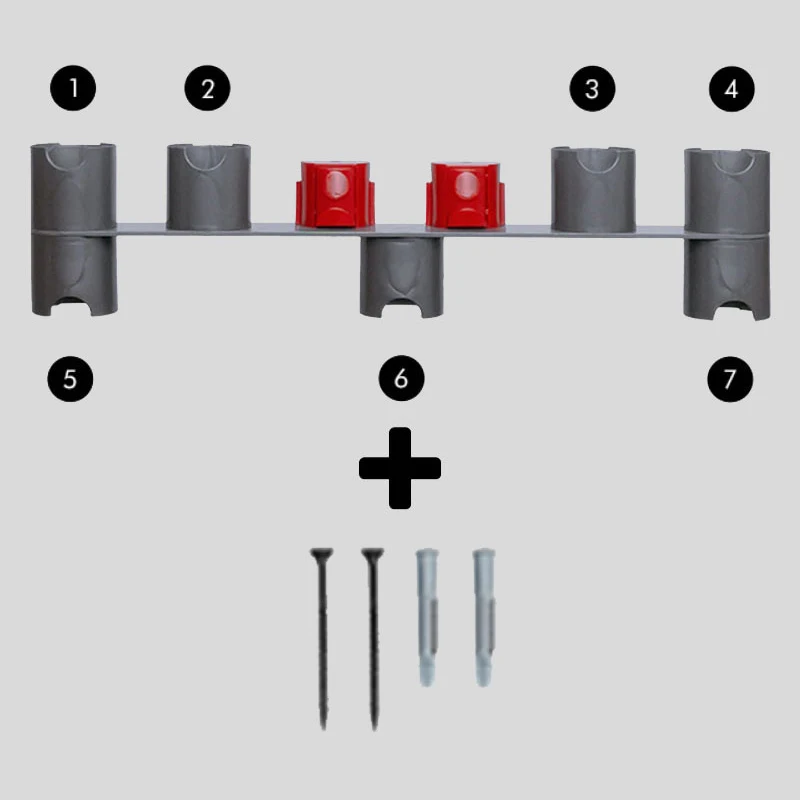 1 2 3 4

5 6 7

+