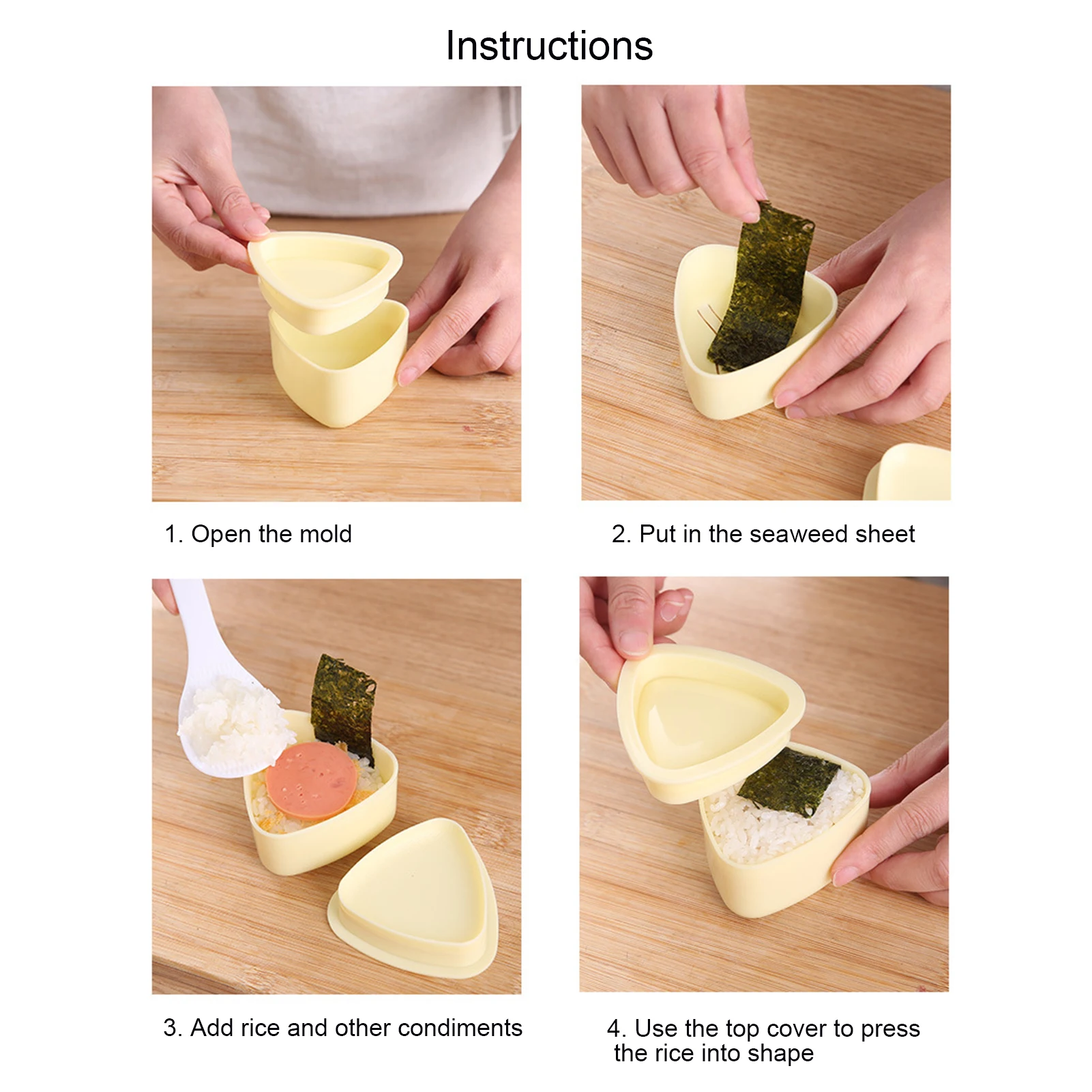 Instructions

1. Open the mold

2. Put in the seaweed sheet

3. Add rice and other condiments

4. Use the top cover to press the rice into shape