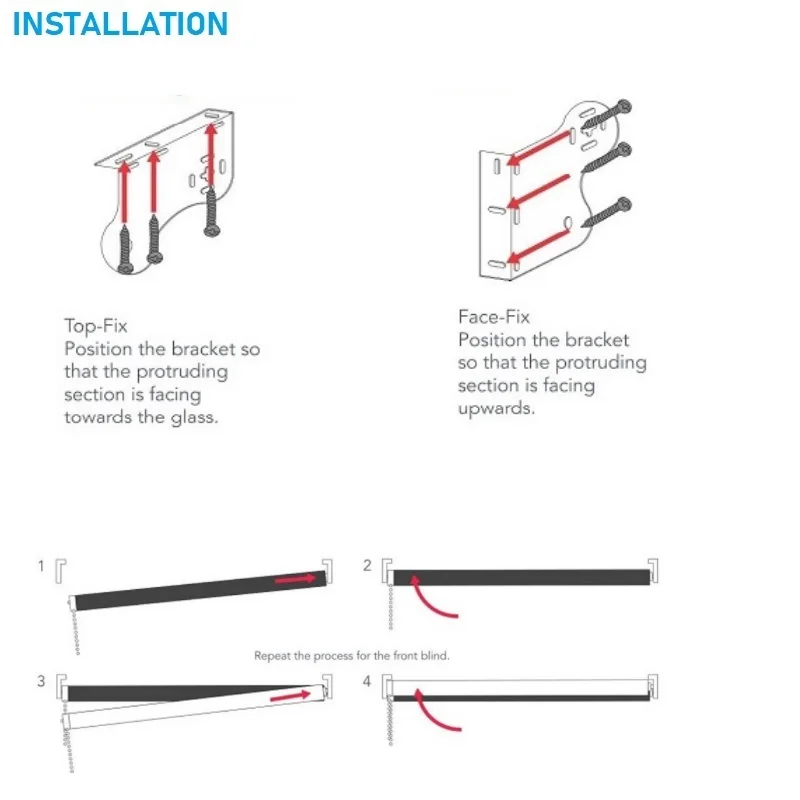 INSTALLATION

Top-Fix
Position the bracket so that the protruding section is facing towards the glass.

Face-Fix
Position the bracket so that the protruding section is facing upwards.

1

2

Repeat the process for the front blind.

3

4