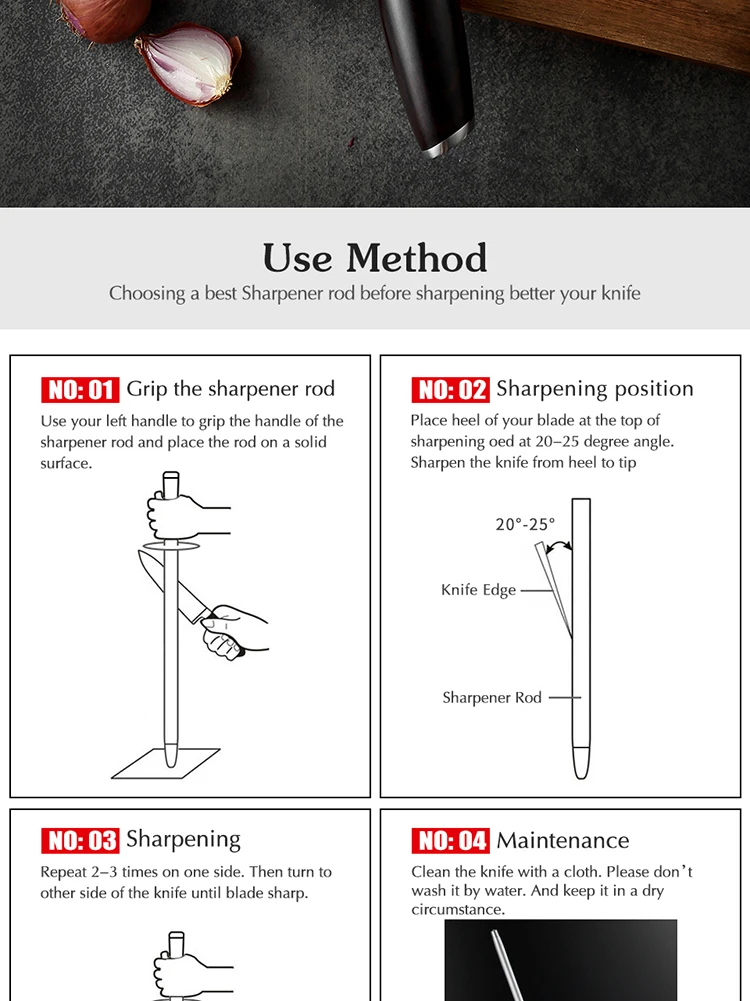 Use Method

Choosing a best Sharpener rod before sharpening better your knife

NO: 01 Grip the sharpener rod

Use your left handle to grip the handle of the sharpener rod and place the rod on a solid surface.

NO: 02 Sharpening position

Place heel of your blade at the top of sharpening oed at 20–25 degree angle. Sharpen the knife from heel to tip

20°-25°

Knife Edge

Sharpener Rod

NO: 03 Sharpening

Repeat 2–3 times on one side. Then turn to other side of the knife until blade sharp.

NO: 04 Maintenance

Clean the knife with a cloth. Please don't wash it by water. And keep it in a dry circumstance.