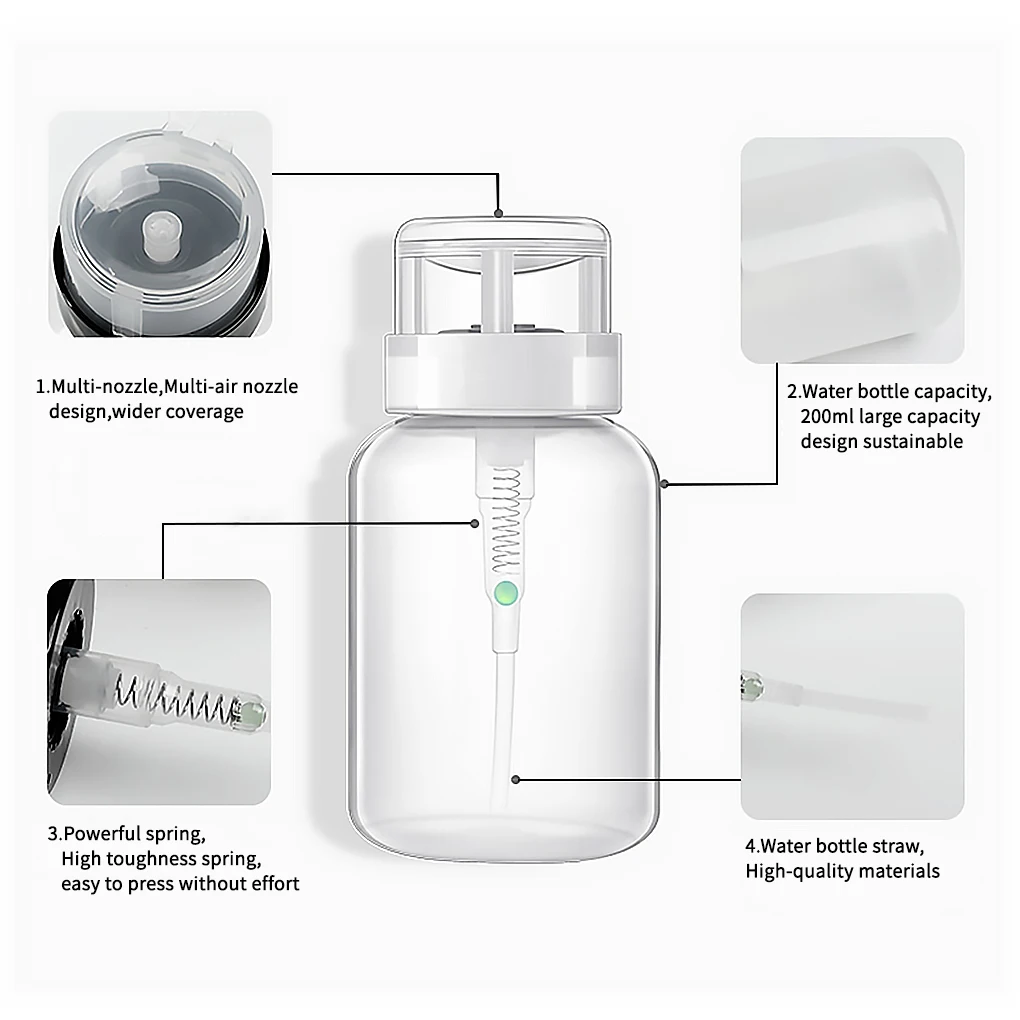 1.Multi-nozzle,Multi-air nozzle design,wider coverage

2.Water bottle capacity, 200ml large capacity design sustainable

3.Powerful spring, High toughness spring, easy to press without effort

4.Water bottle straw, High-quality materials