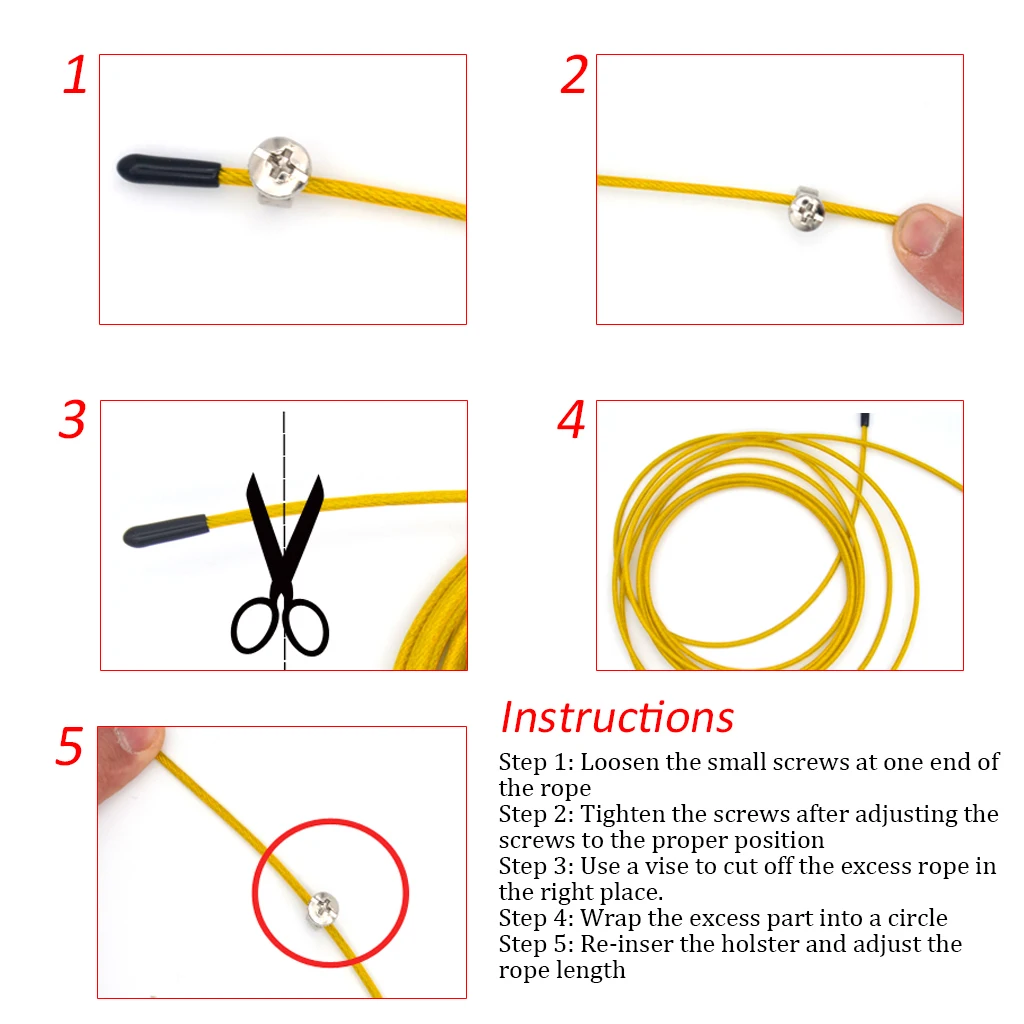 1

2

3

4

5

Instructions

Step 1: Loosen the small screws at one end of the rope
Step 2: Tighten the screws after adjusting the screws to the proper position
Step 3: Use a vise to cut off the excess rope in the right place.
Step 4: Wrap the excess part into a circle
Step 5: Re-inser the holster and adjust the rope length