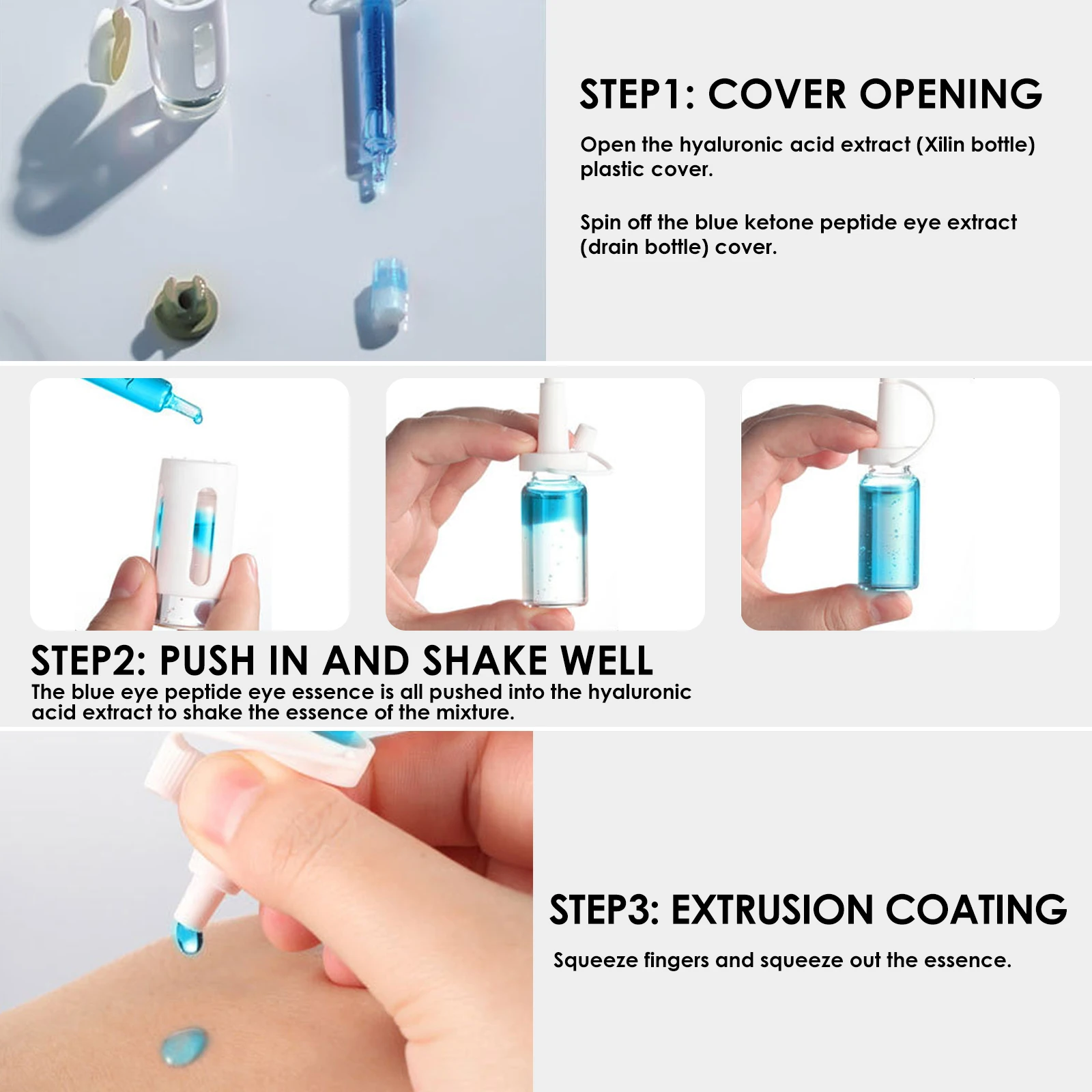 STEP1: COVER OPENING

Open the hyaluronic acid extract (Xilin bottle) plastic cover.

Spin off the blue ketone peptide eye extract (drain bottle) cover.

STEP2: PUSH IN AND SHAKE WELL

The blue eye peptide eye essence is all pushed into the hyaluronic acid extract to shake the essence of the mixture.

STEP3: EXTRUSION COATING

Squeeze fingers and squeeze out the essence.