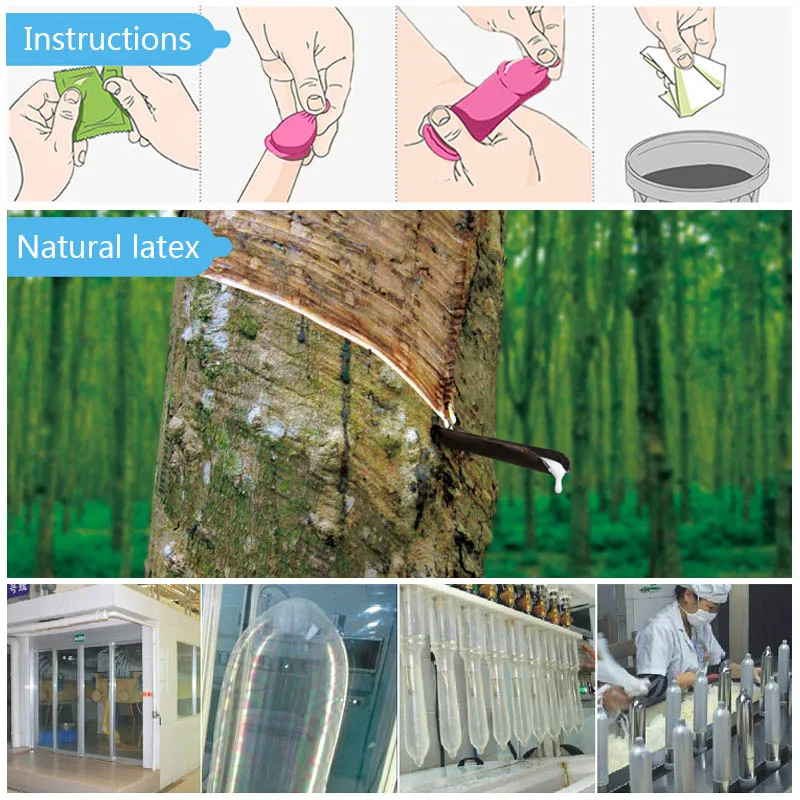 Instructions

Natural latex