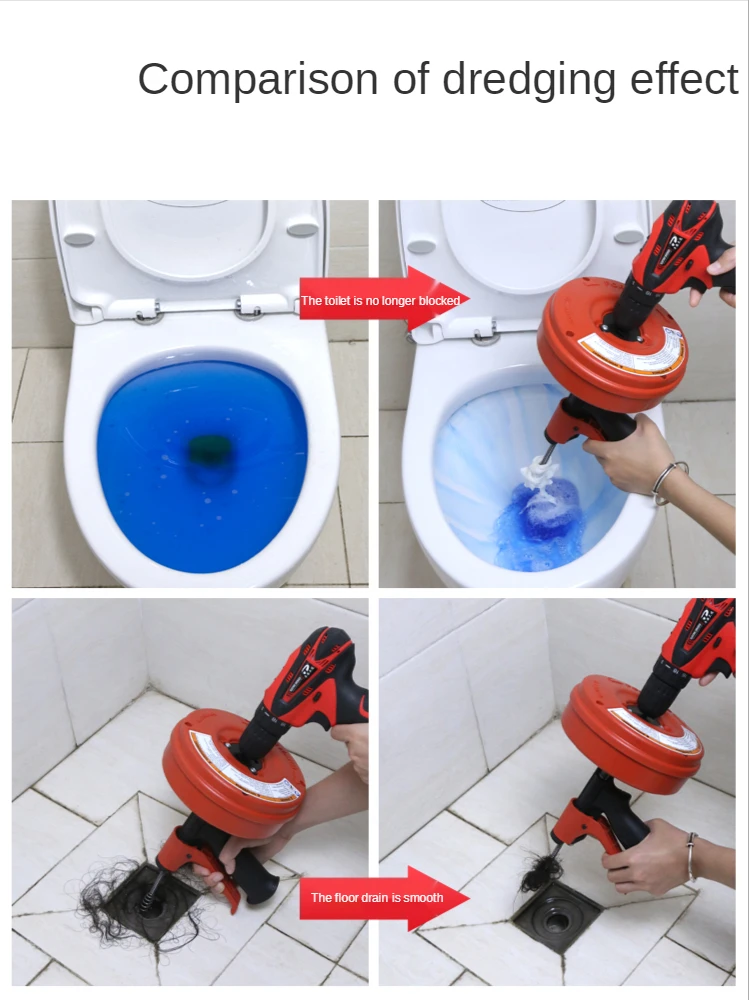 Comparison of dredging effect

The toilet is no longer blocked

The floor drain is smooth