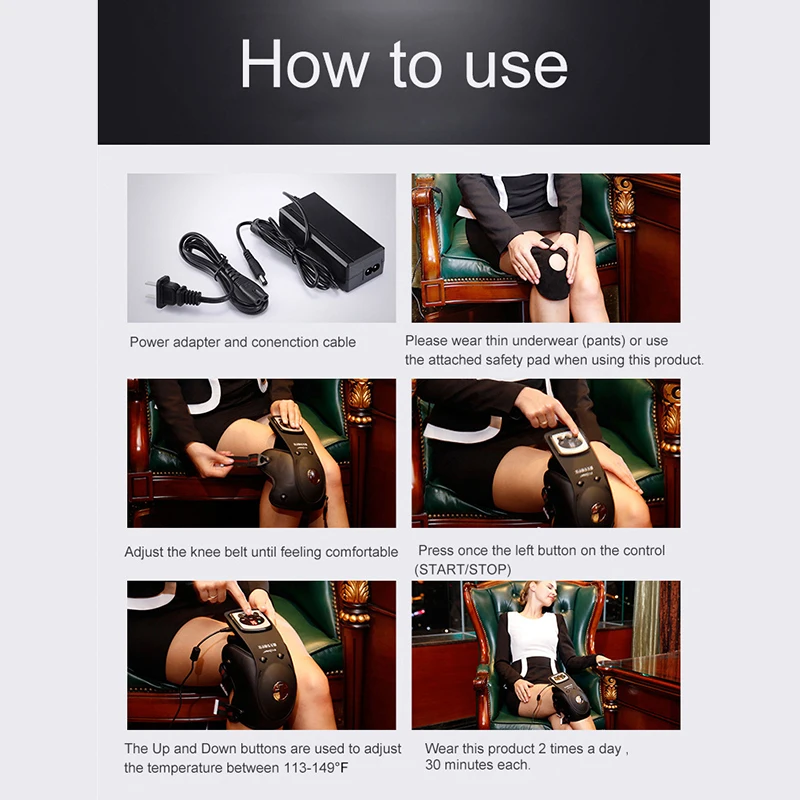 How to use

Power adapter and conenction cable

Please wear thin underwear (pants) or use the attached safety pad when using this product.

Adjust the knee belt until feeling comfortable

Press once the left button on the control (START/STOP)

The Up and Down buttons are used to adjust the temperature between 113-149°F

Wear this product 2 times a day , 30 minutes each.