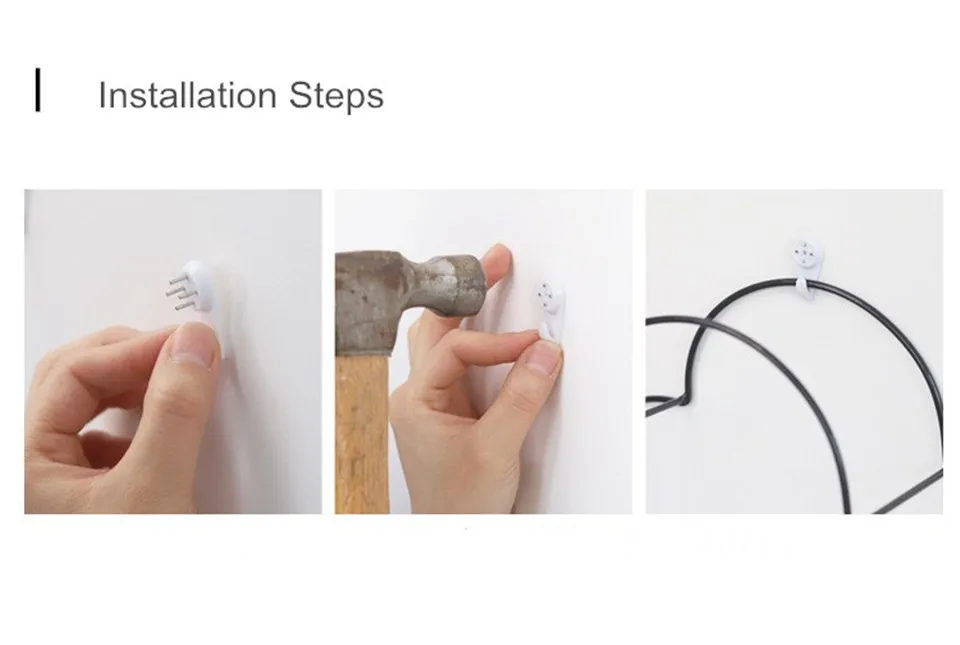 Installation Steps