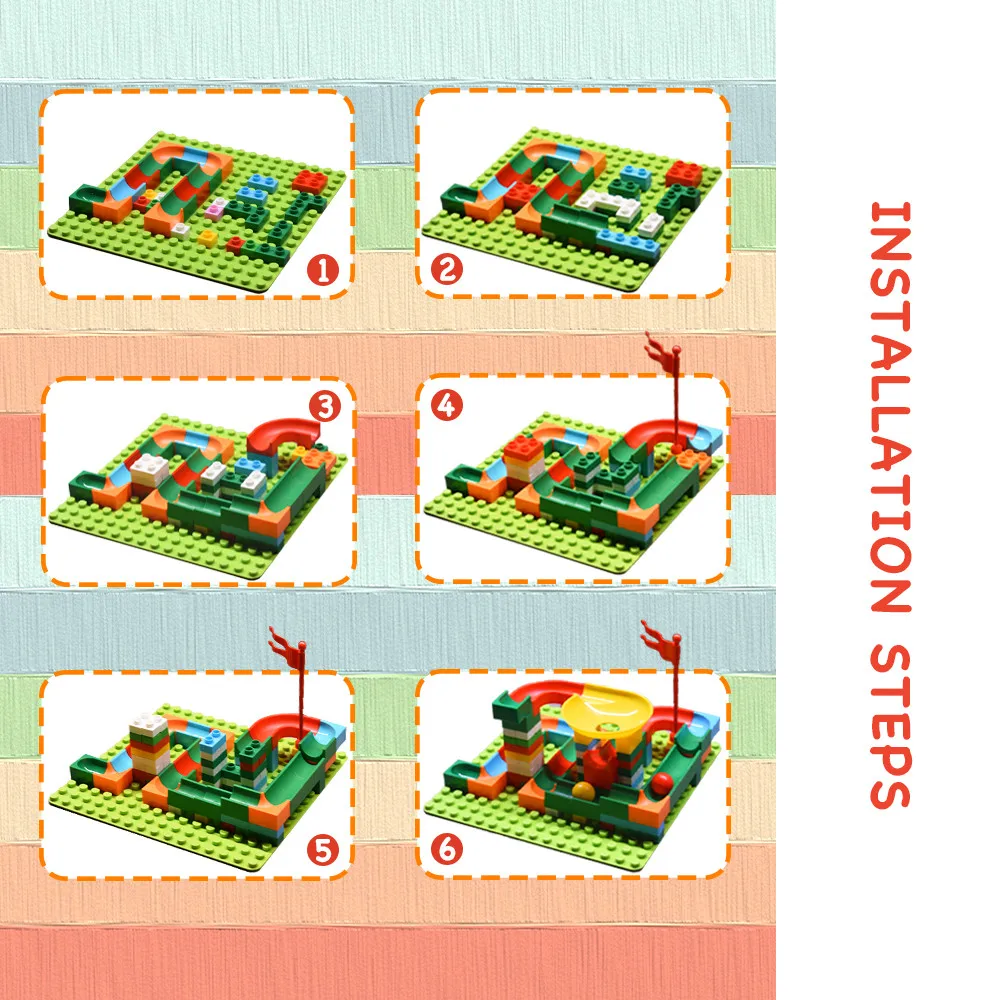 1

2

3

4

5

6

INSTALLATION STEPS