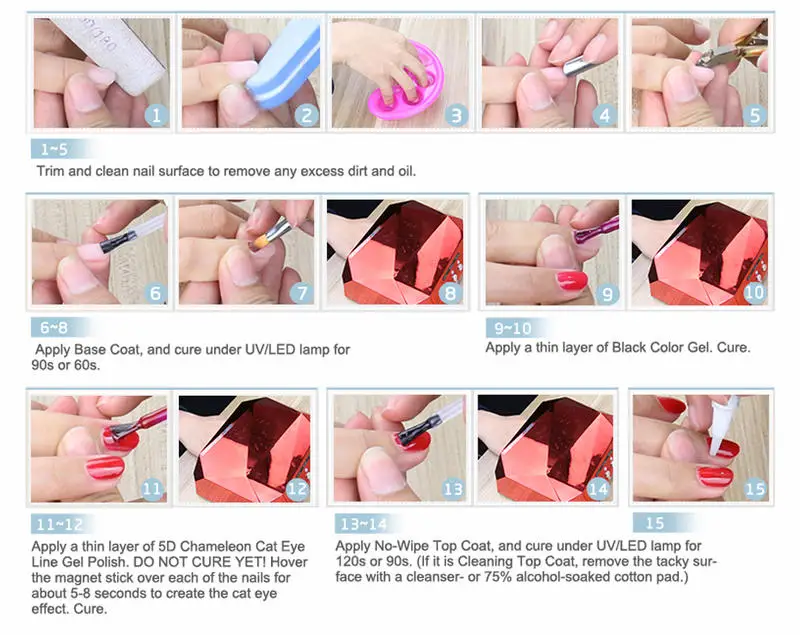 1 2 3 4 5

1~5

Trim and clean nail surface to remove any excess dirt and oil.

6 7 8 9 10

6~8

Apply Base Coat, and cure under UV/LED lamp for 90s or 60s.

9~10

Apply a thin layer of Black Color Gel. Cure.

11 12 13 14 15

11~12

Apply a thin layer of 5D Chameleon Cat Eye Line Gel Polish. DO NOT CURE YET! Hover the magnet stick over each of the nails for about 5-8 seconds to create the cat eye effect. Cure.

13~14

Apply No-Wipe Top Coat, and cure under UV/LED lamp for 120s or 90s. (If it is Cleaning Top Coat, remove the tacky surface with a cleanser- or 75% alcohol-soaked cotton pad.)

15