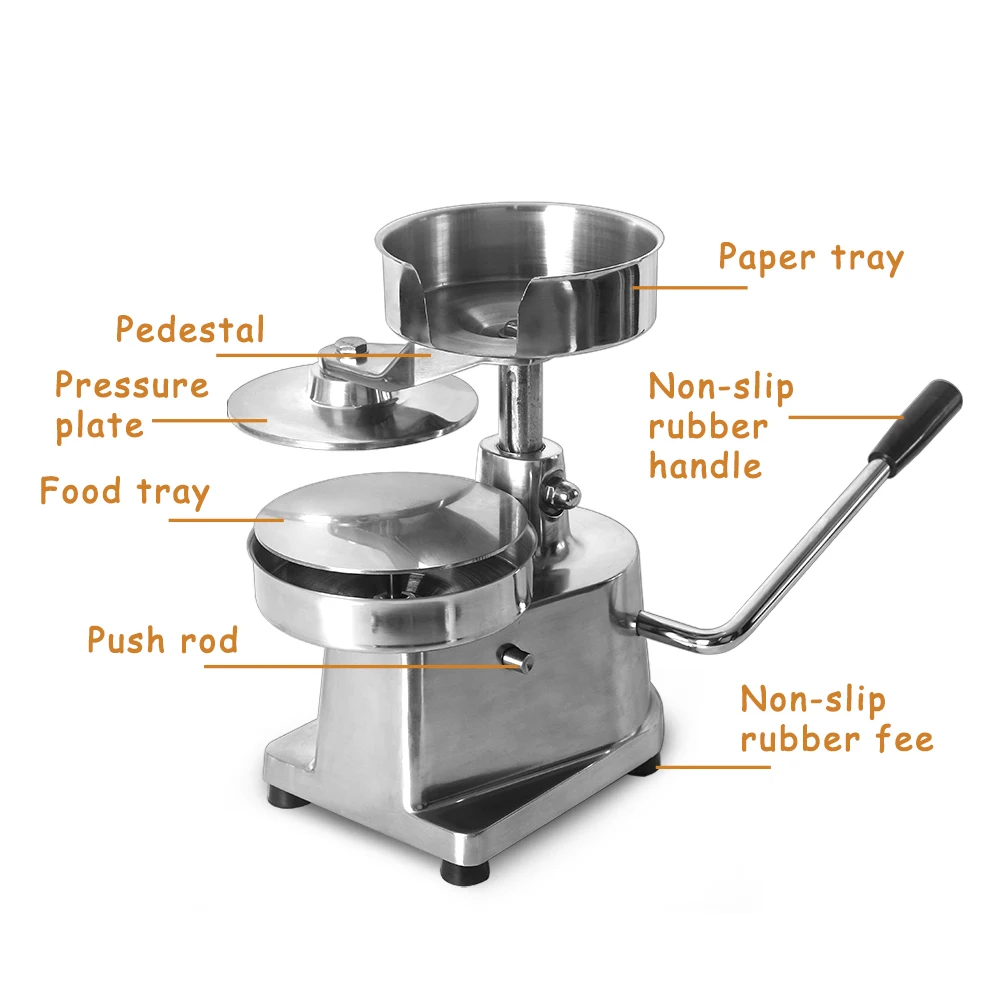 Paper tray
Pedestal
Pressure plate
Non-slip rubber handle
Food tray
Push rod
Non-slip rubber fee