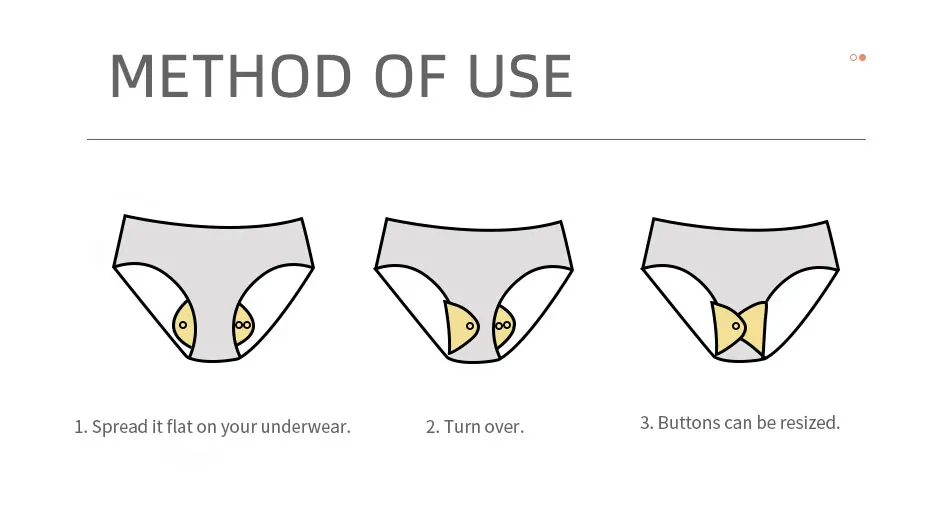 METHOD OF USE

1. Spread it flat on your underwear.

2. Turn over.

3. Buttons can be resized.