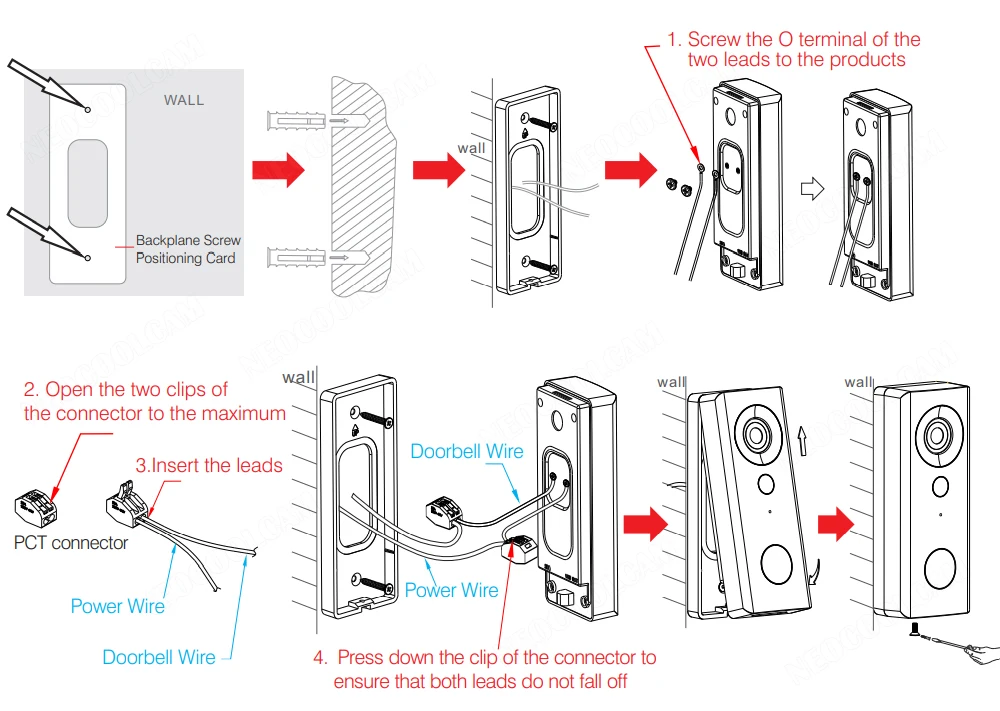 WALL

Backplane Screw Positioning Card

wall

1. Screw the O terminal of the two leads to the products

2. Open the two clips of the connector to the maximum

3.Insert the leads

PCT connector

Power Wire

Doorbell Wire

wall

Doorbell Wire

Power Wire

4. Press down the clip of the connector to ensure that both leads do not fall off

wall

wall