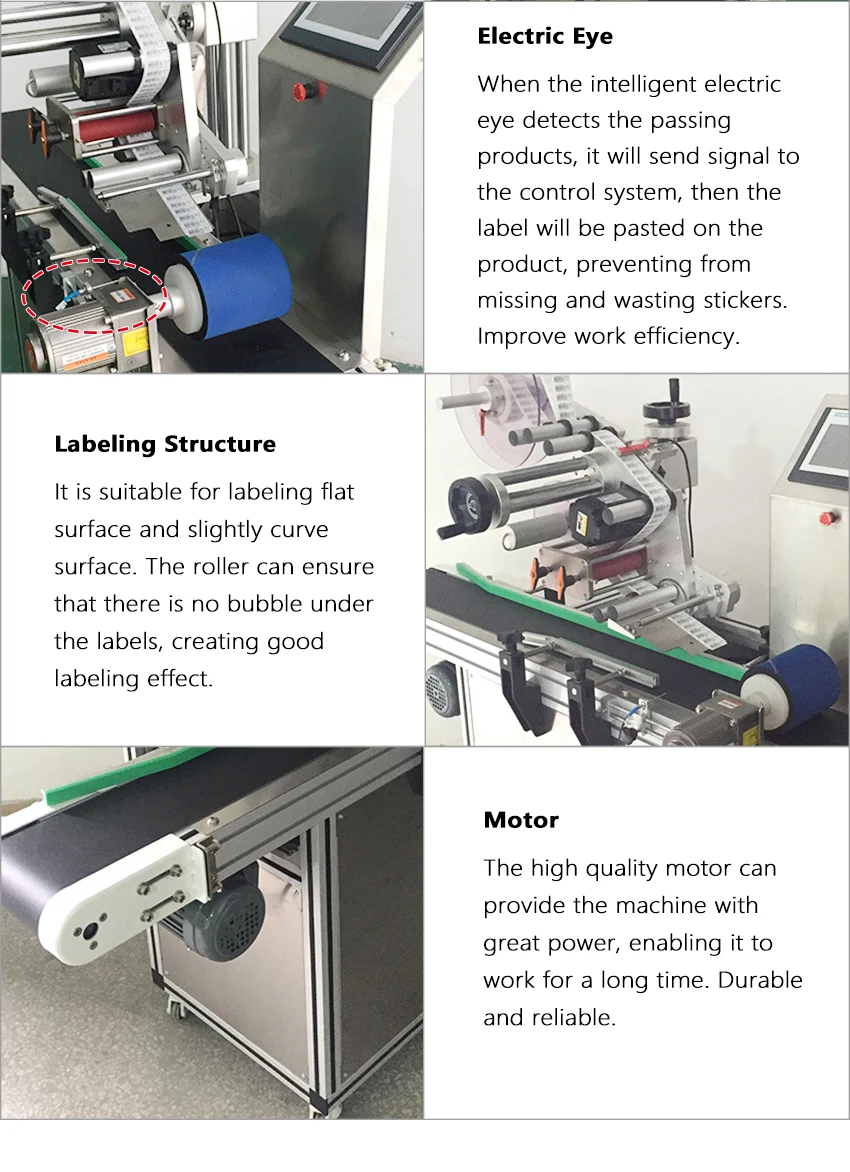 Electric Eye

When the intelligent electric eye detects the passing products, it will send signal to the control system, then the label will be pasted on the product, preventing from missing and wasting stickers. Improve work efficiency.

Labeling Structure

It is suitable for labeling flat surface and slightly curve surface. The roller can ensure that there is no bubble under the labels, creating good labeling effect.

Motor

The high quality motor can provide the machine with great power, enabling it to work for a long time. Durable and reliable.